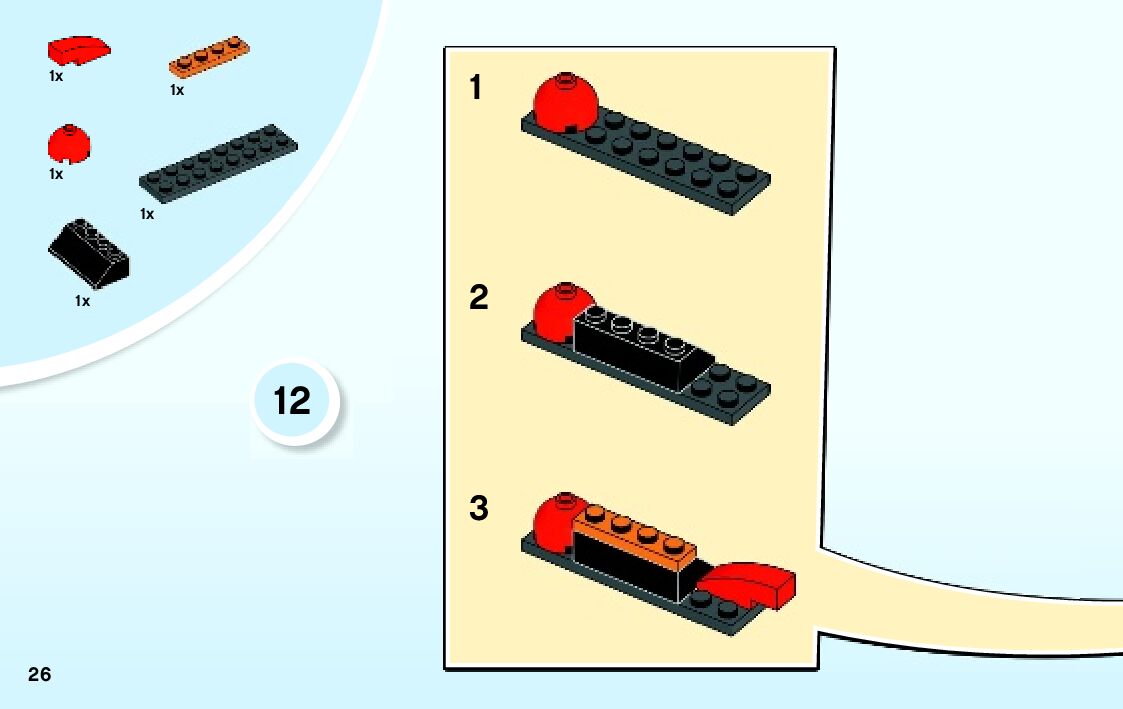 1x
1x
1x
1x
1x

12

1

2

3

26