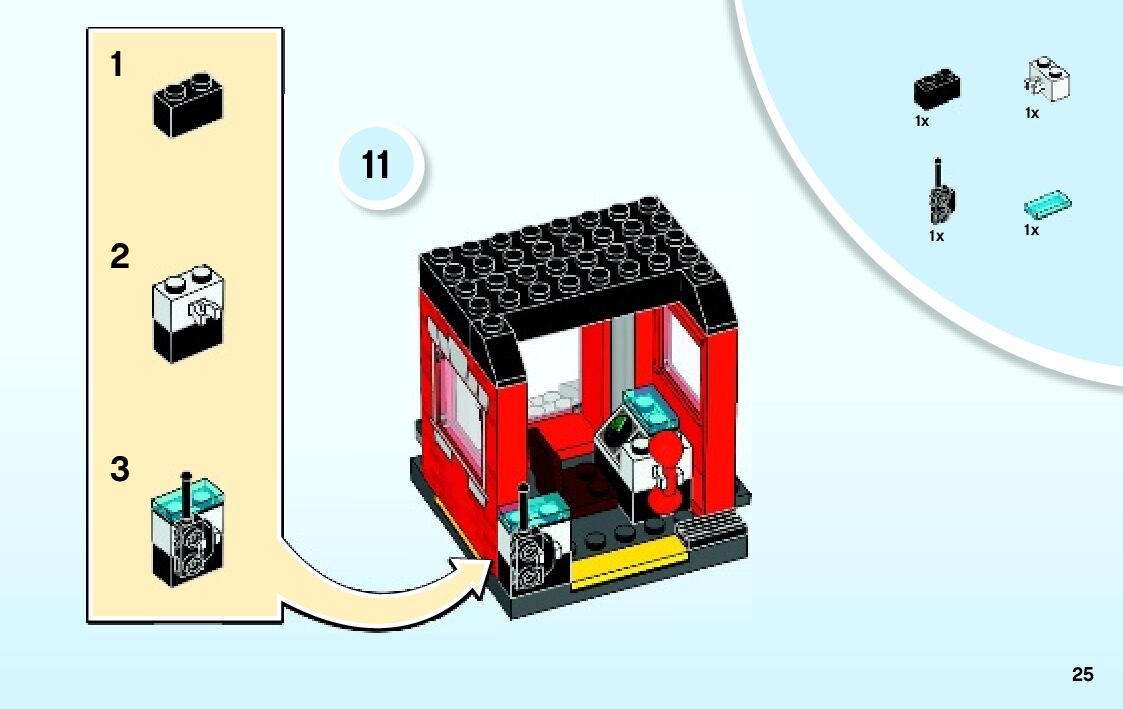 1

2

3

11

1x

1x

1x

1x

25