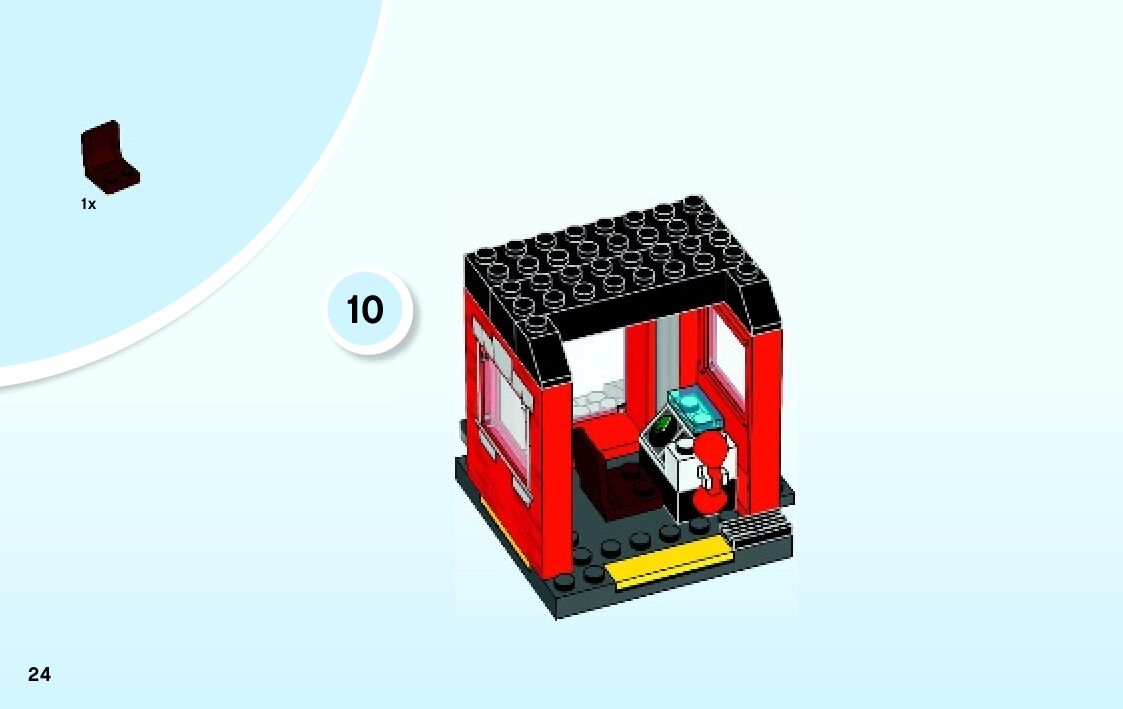 1x

10

24