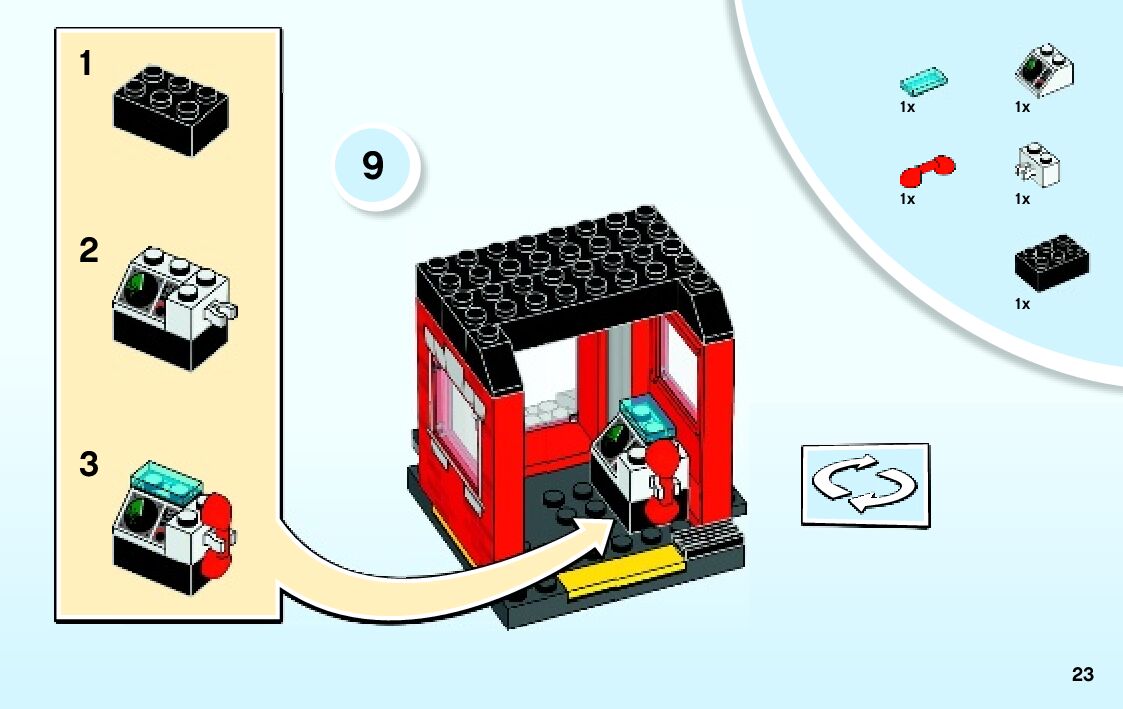 1

2

3

9

1x
1x
1x
1x
1x

23