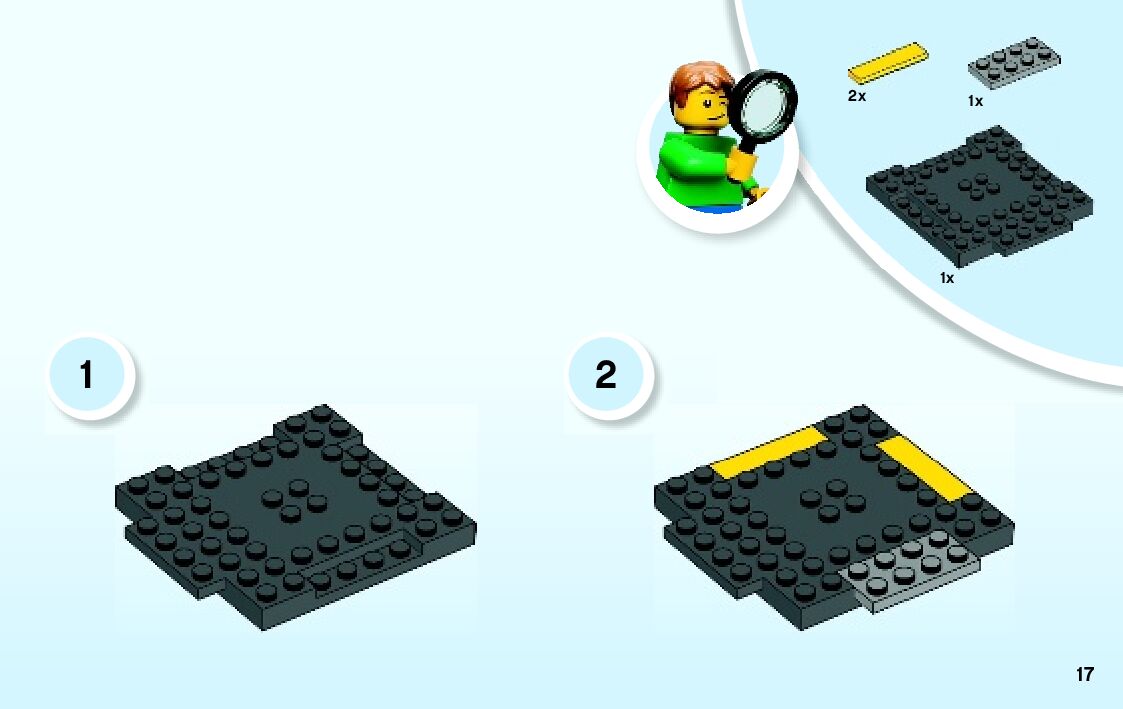 2x

1x

1x

1

2

17