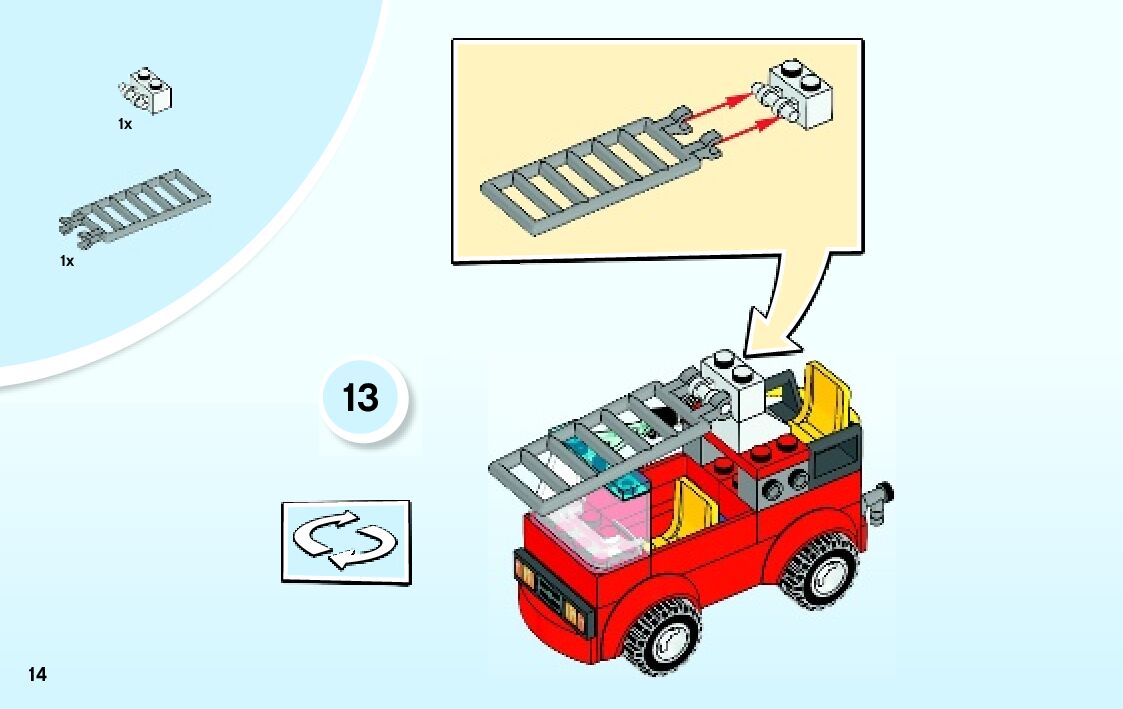 1x

1x

13

14