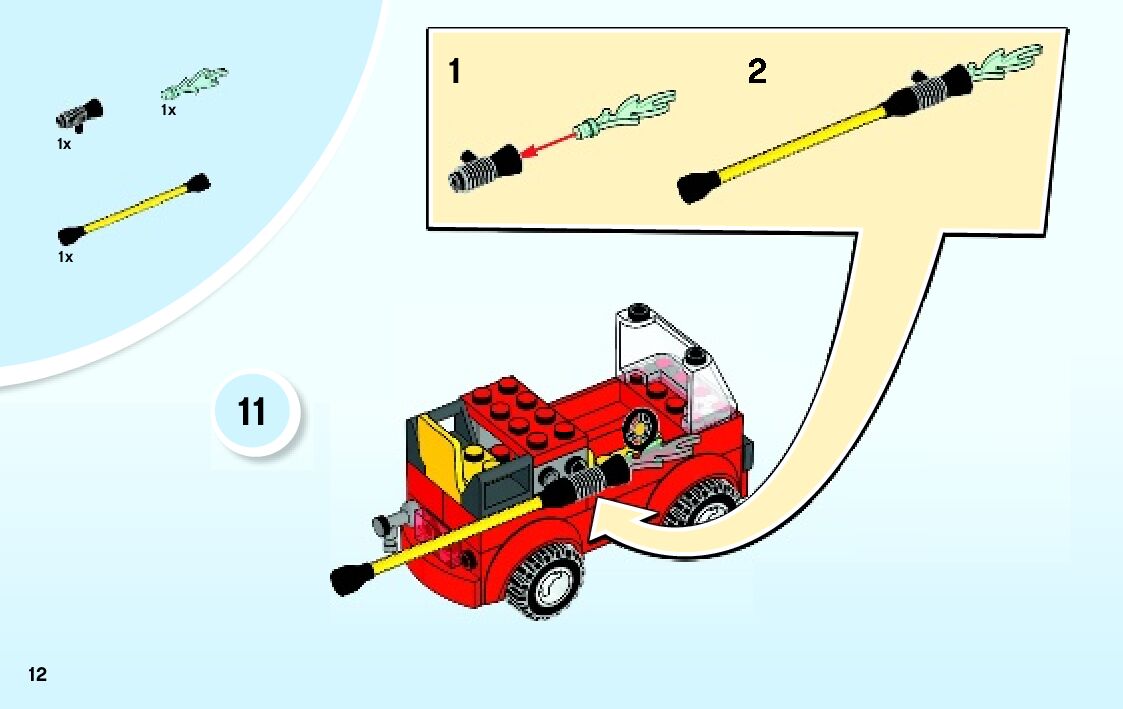 1x

1x

1x

1

2

11

12