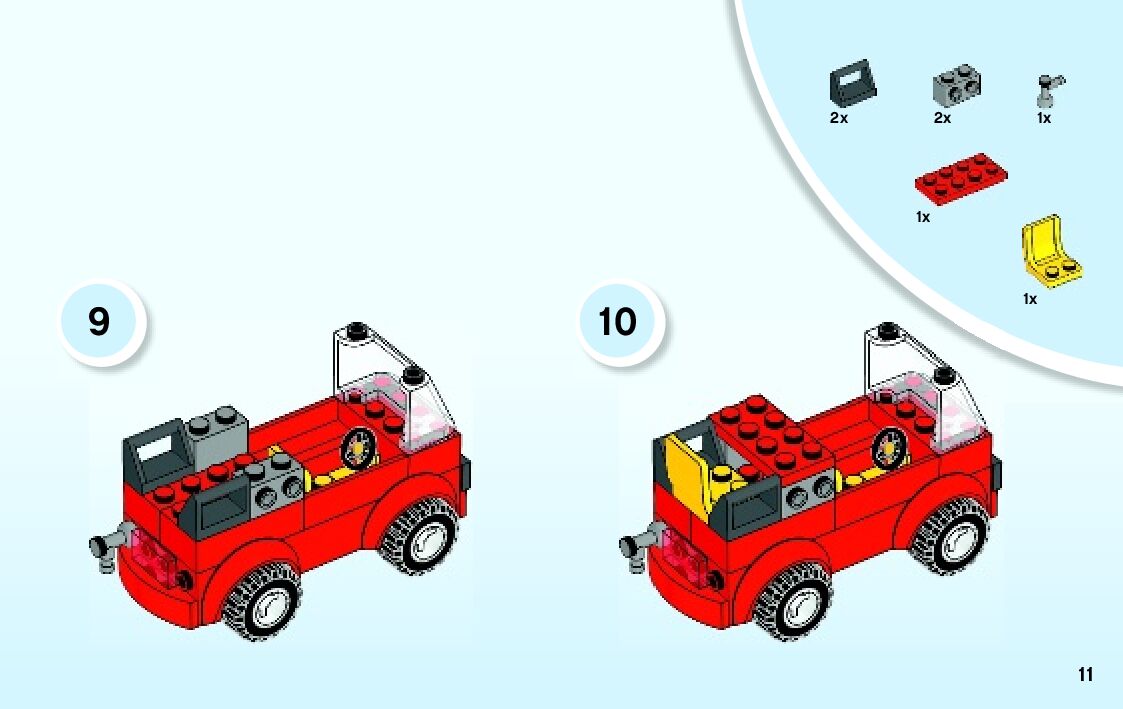 2x 2x 1x

1x

1x

9

10

11