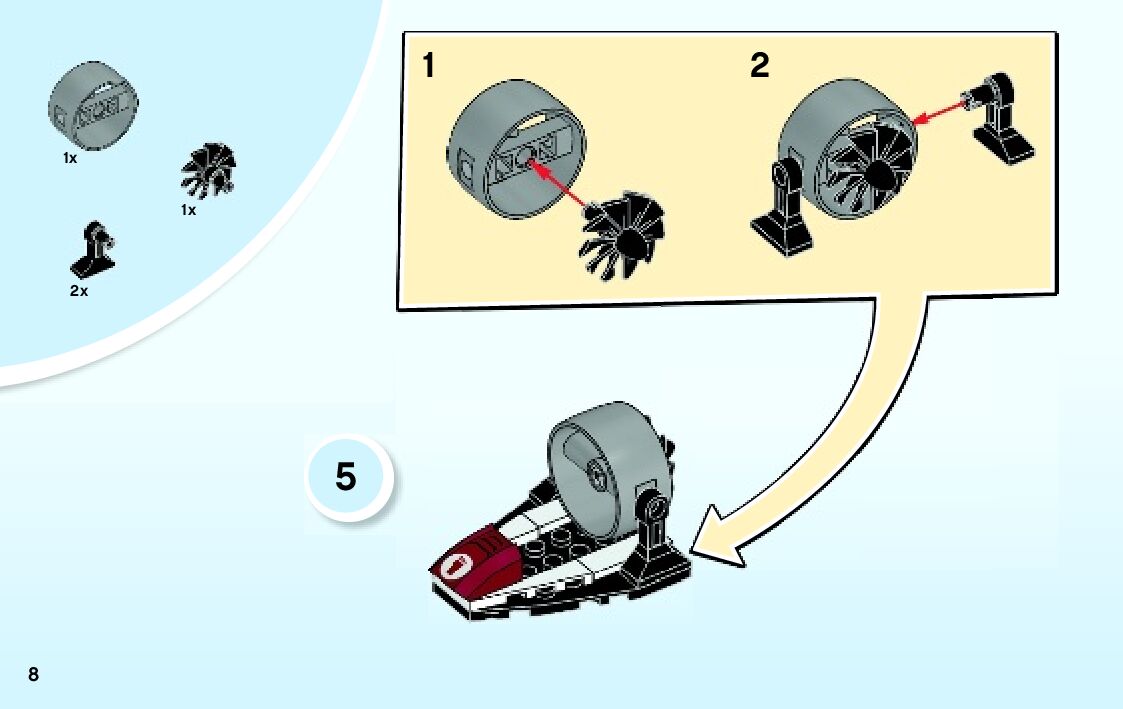 1x

1x

2x

1

2

5

8