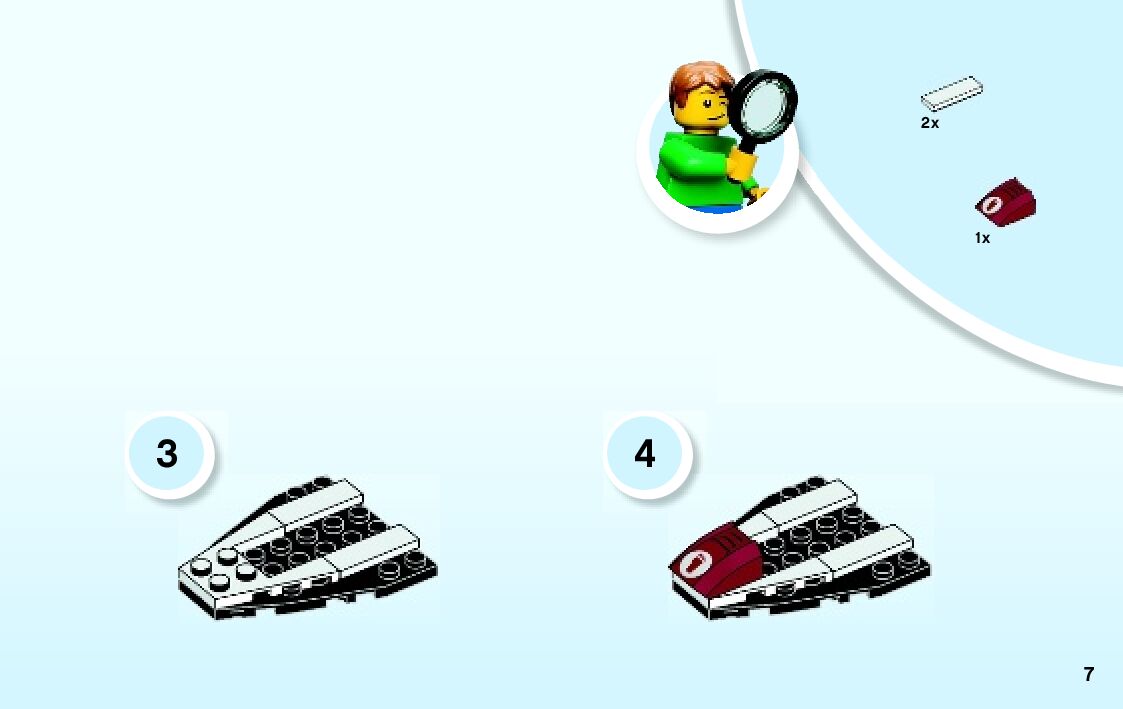 2x

1x

3

4

7