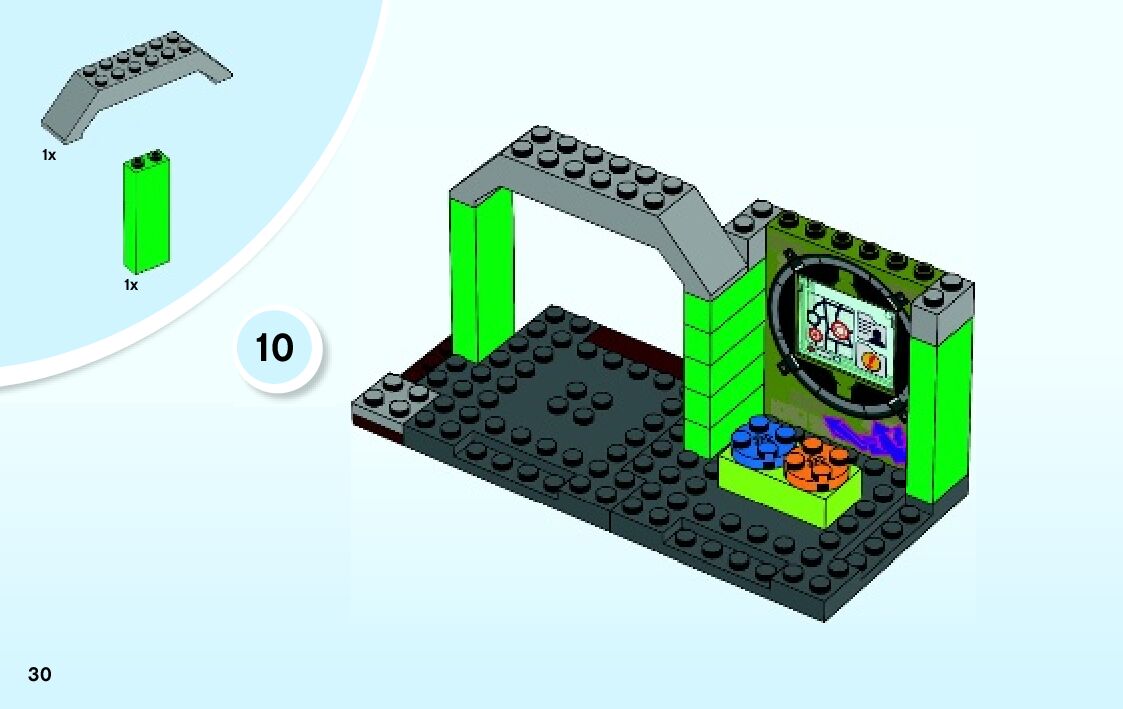 1x

1x

10

30