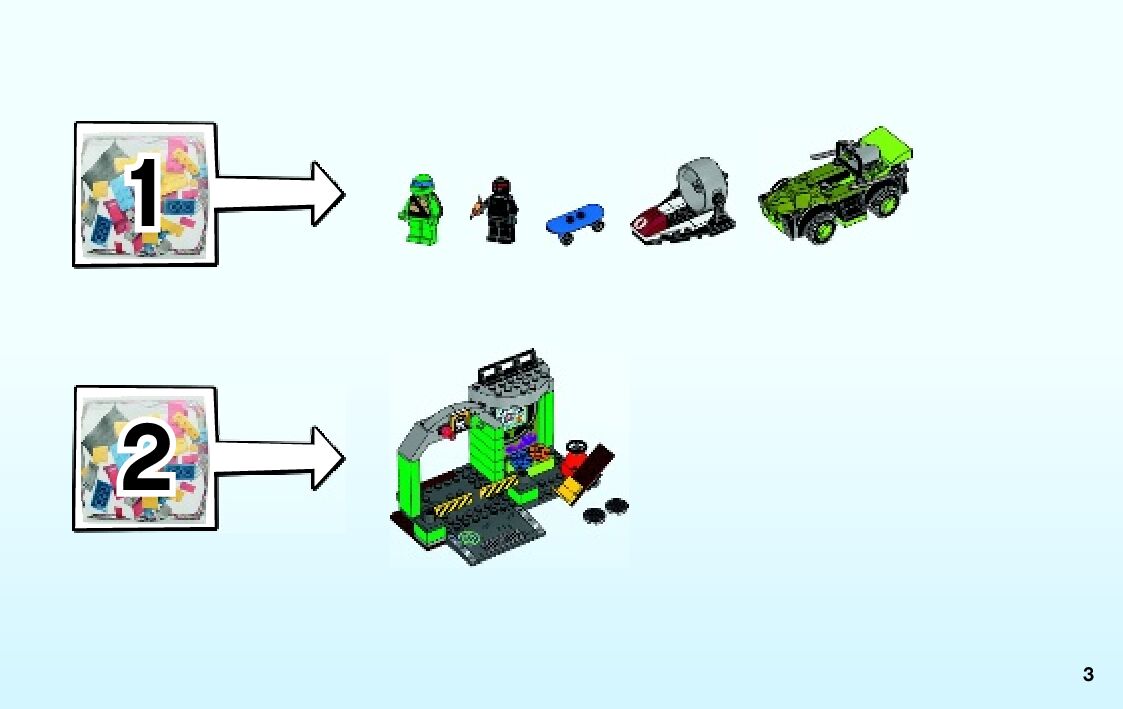 1

2

3