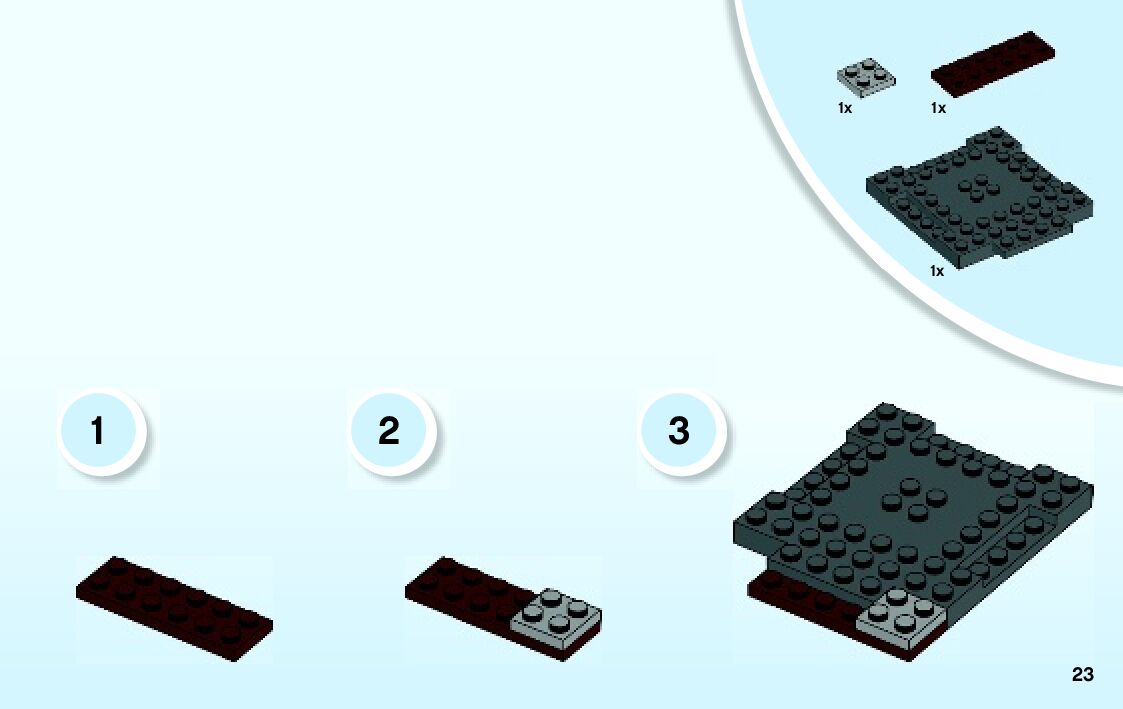 1x
1x
1x

1

2

3

23