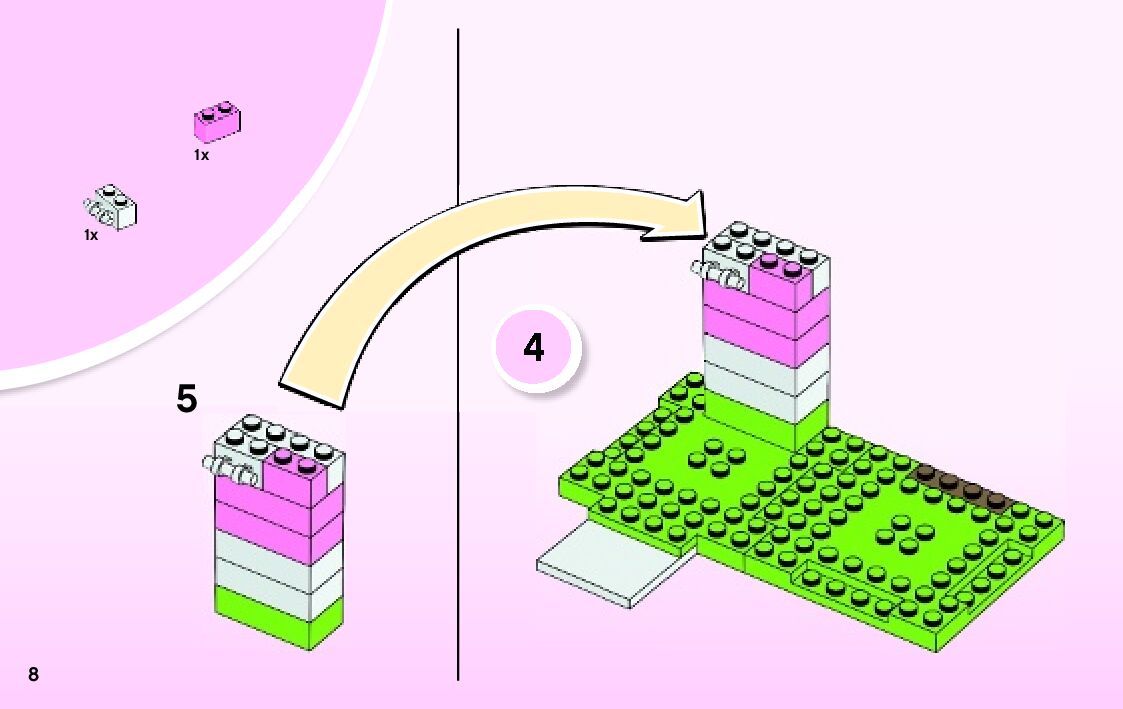 1x

1x

5

4

8