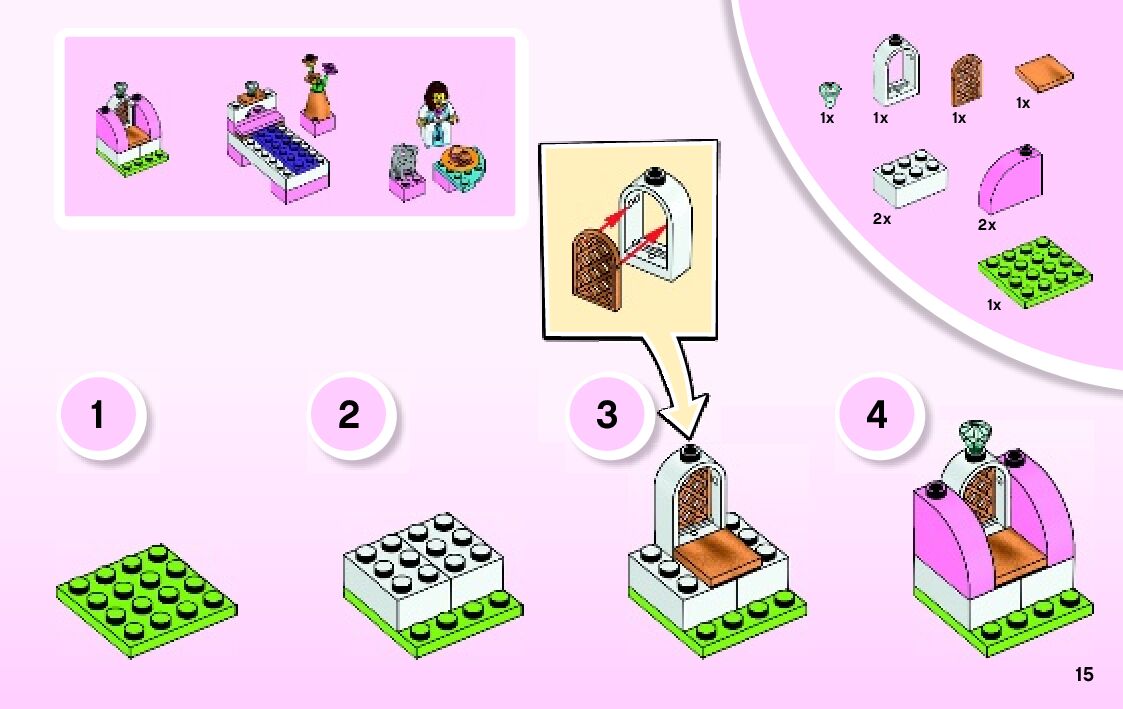 1x
1x
1x
1x
2x
2x
1x

1

2

3

4

15