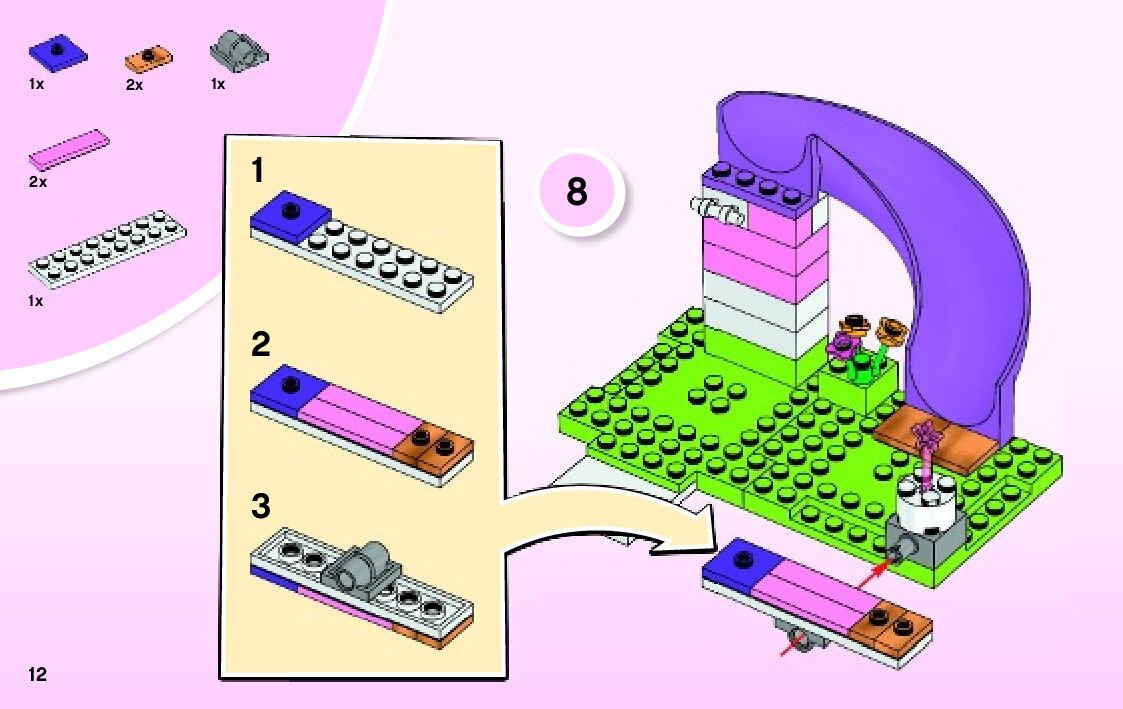 1x
2x
1x
2x
1x

1
2
3

8

12