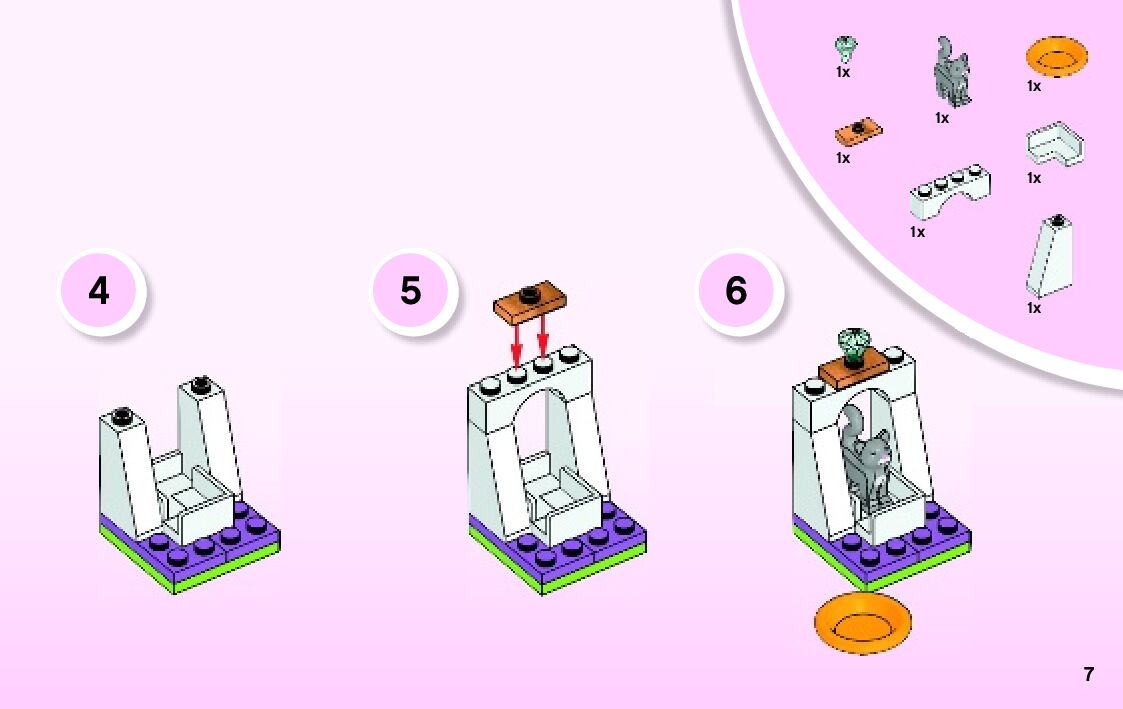 1x

1x

1x

1x

1x

1x

1x

4

5

6

7