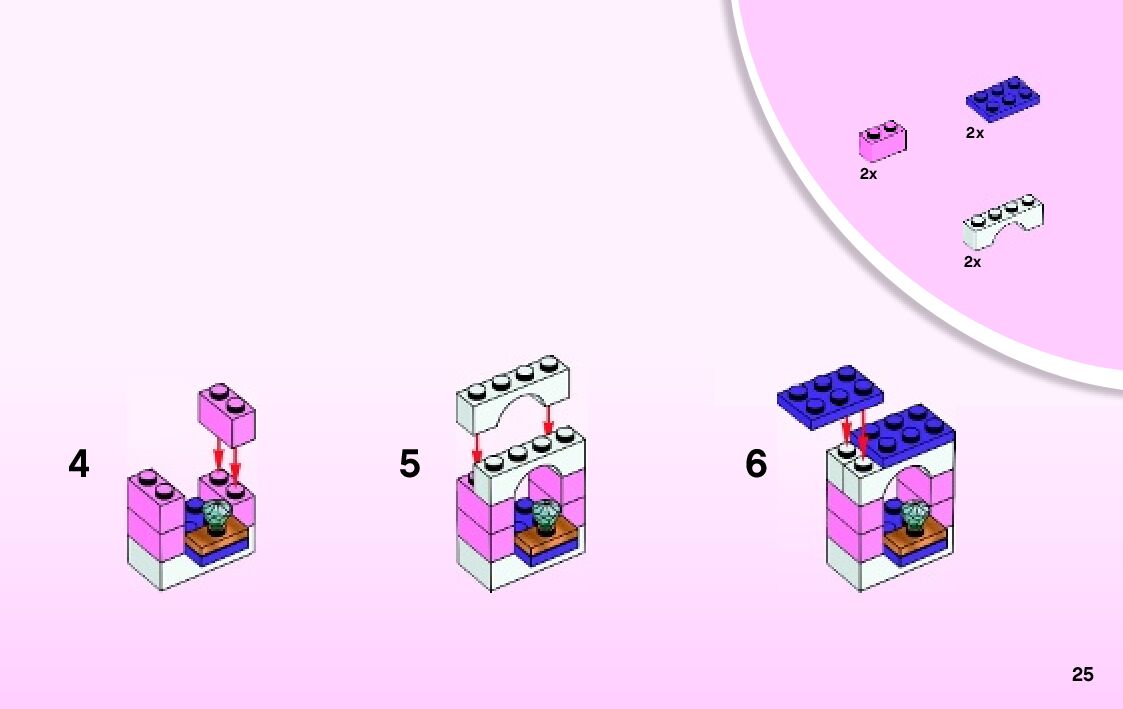 2x

2x

2x

4

5

6

25