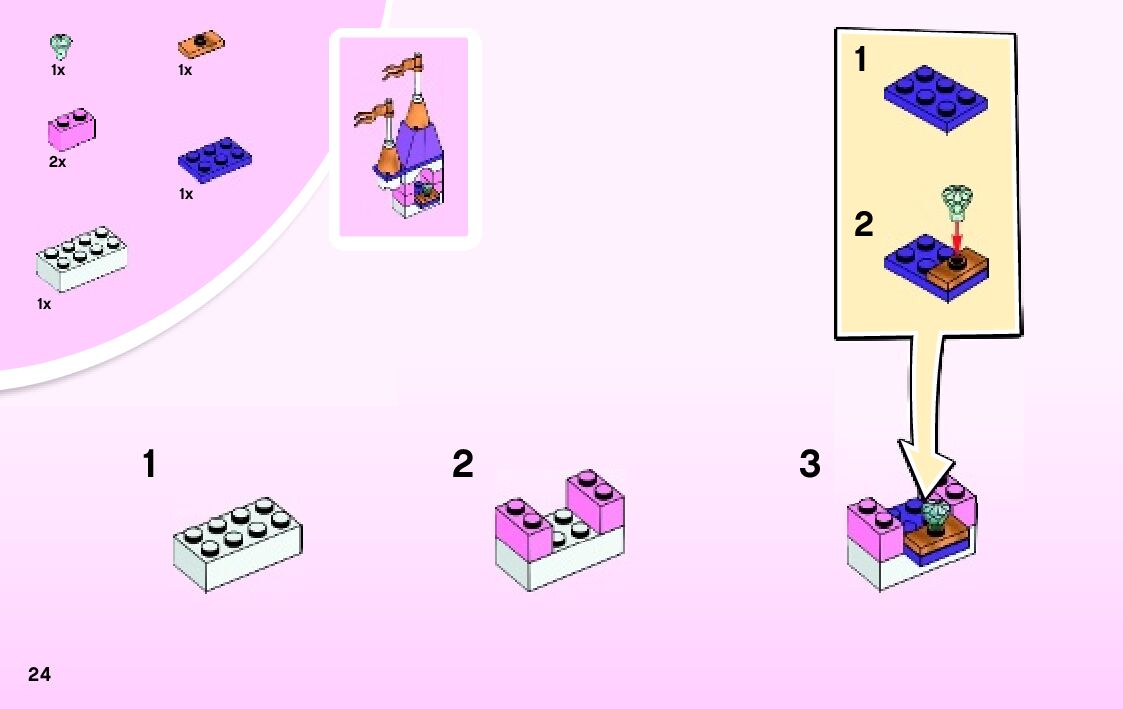 1x
1x
2x
1x
1x

1
2

1
2
3

24