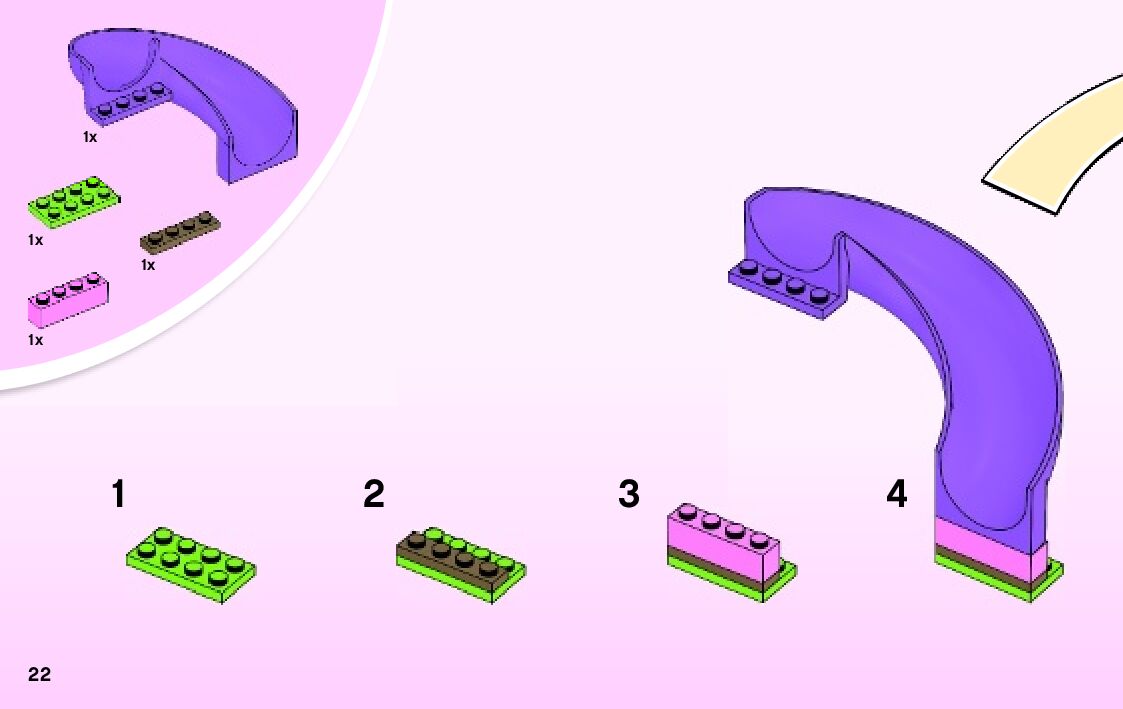 1x

1x

1x

1x

1

2

3

4

22