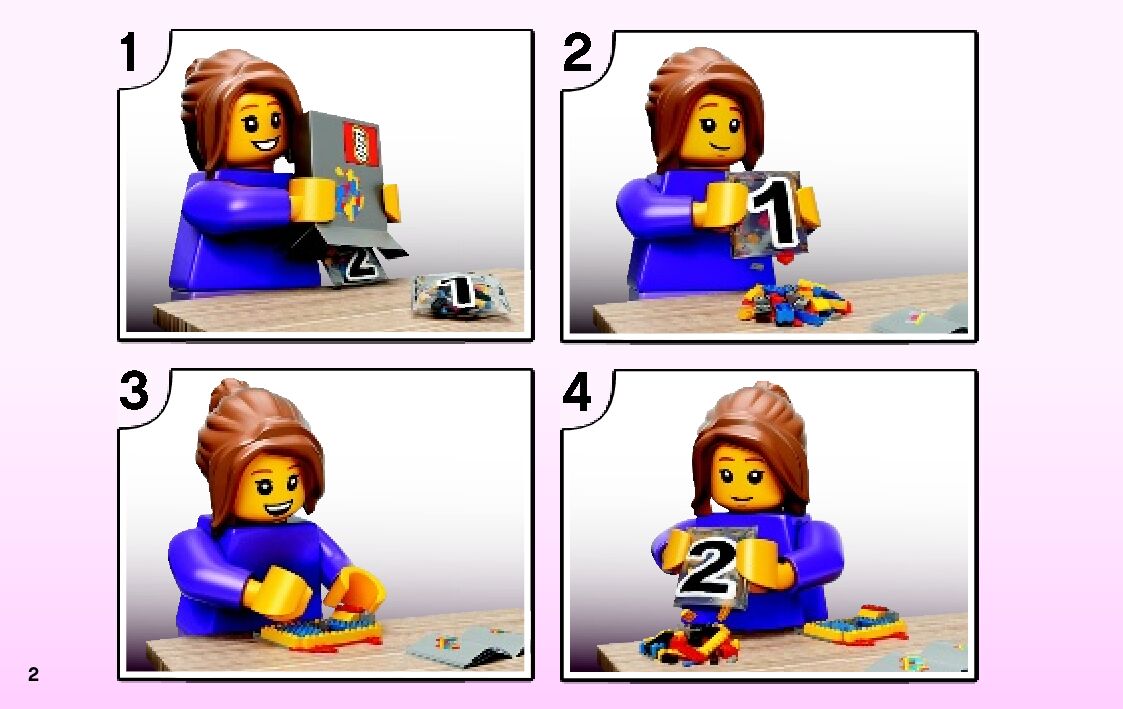 1

2

1

2

1

3

4

2

2