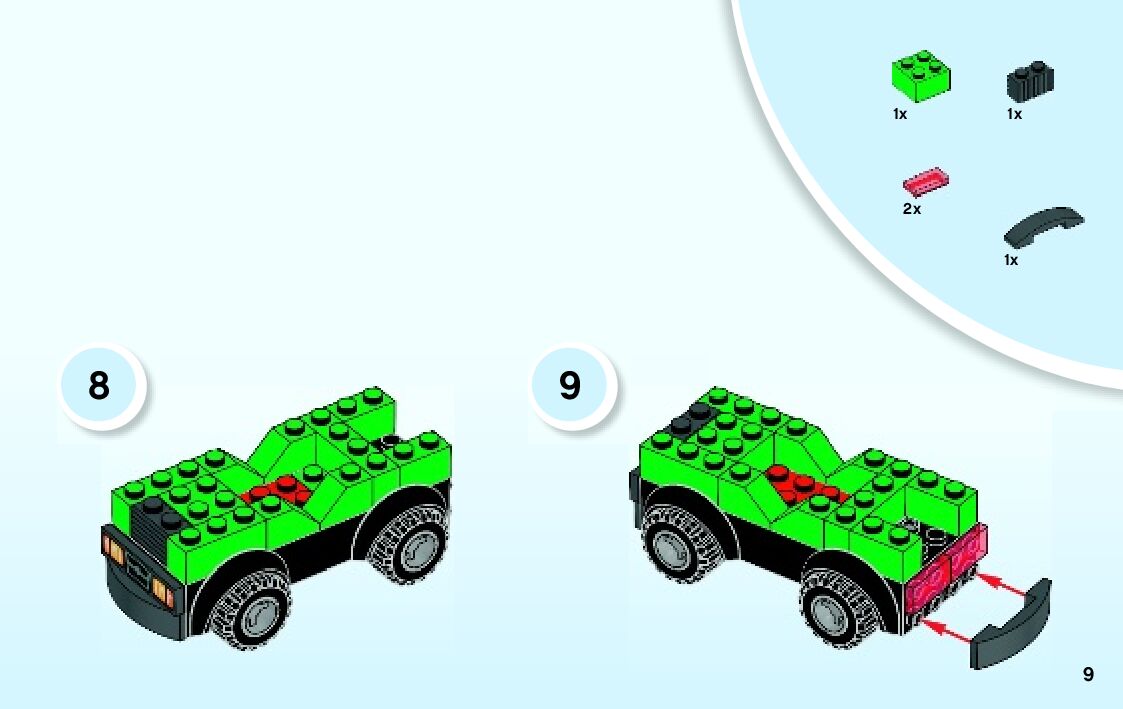 1x
1x
2x
1x
8
9
9