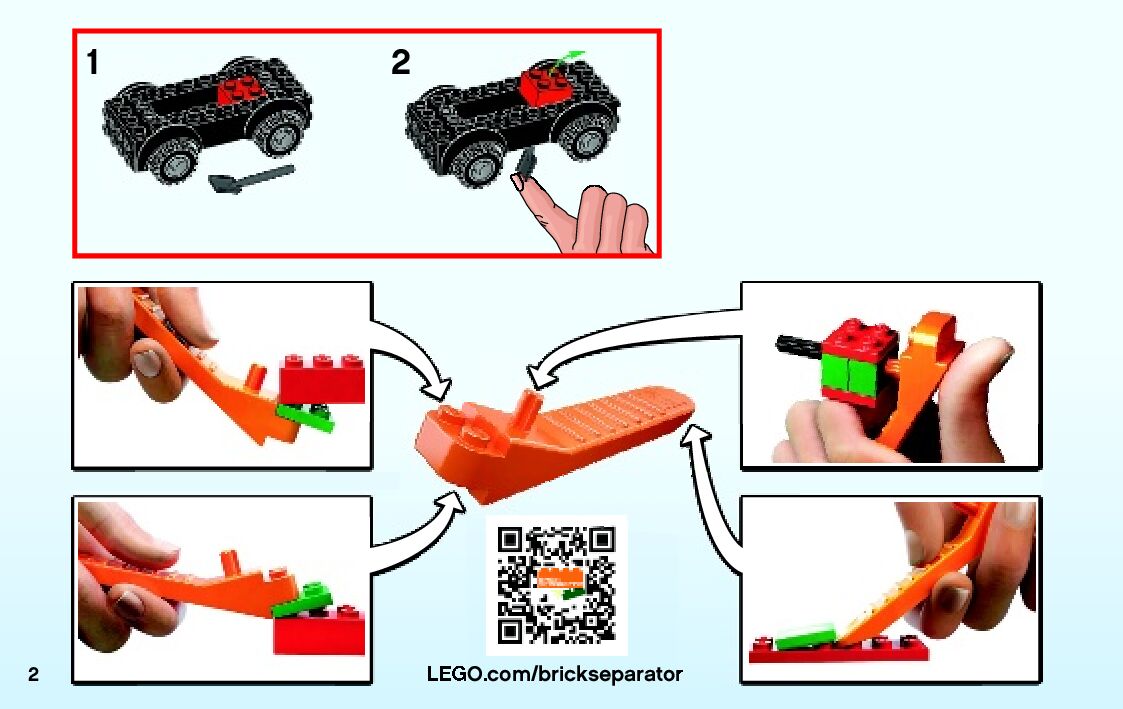 1

2

2

LEGO.com/brickseparator