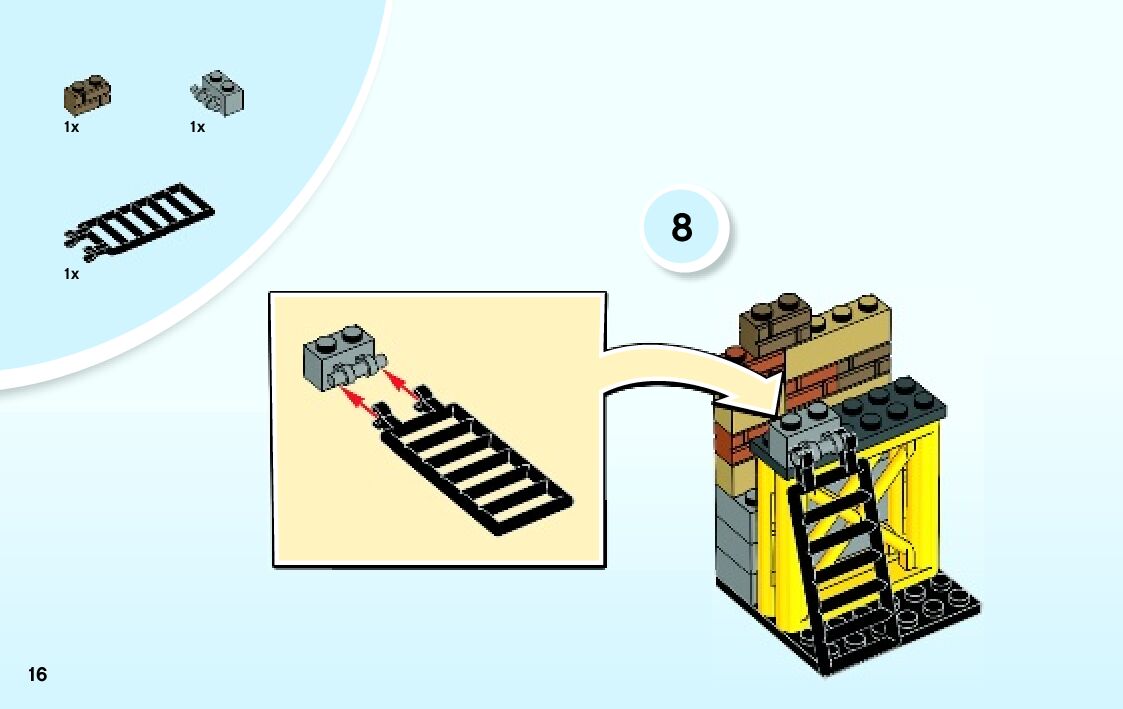 1x

1x

1x

8

16