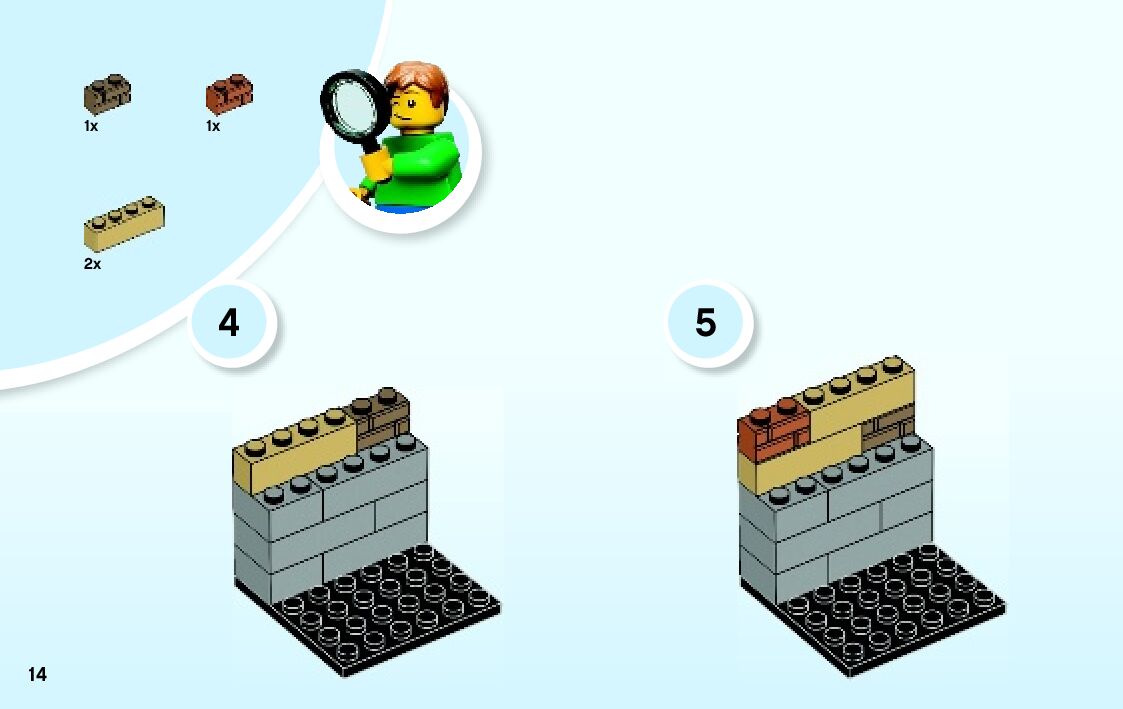 1x

1x

2x

4

5

14