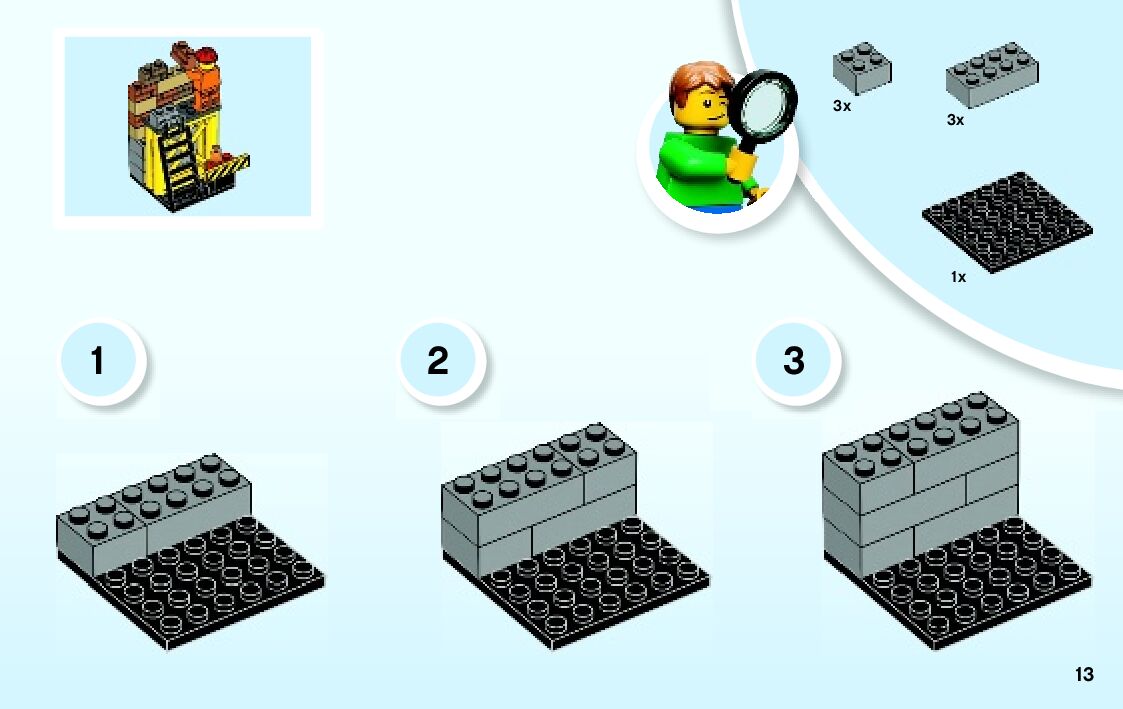 3x

3x

1x

1

2

3

13