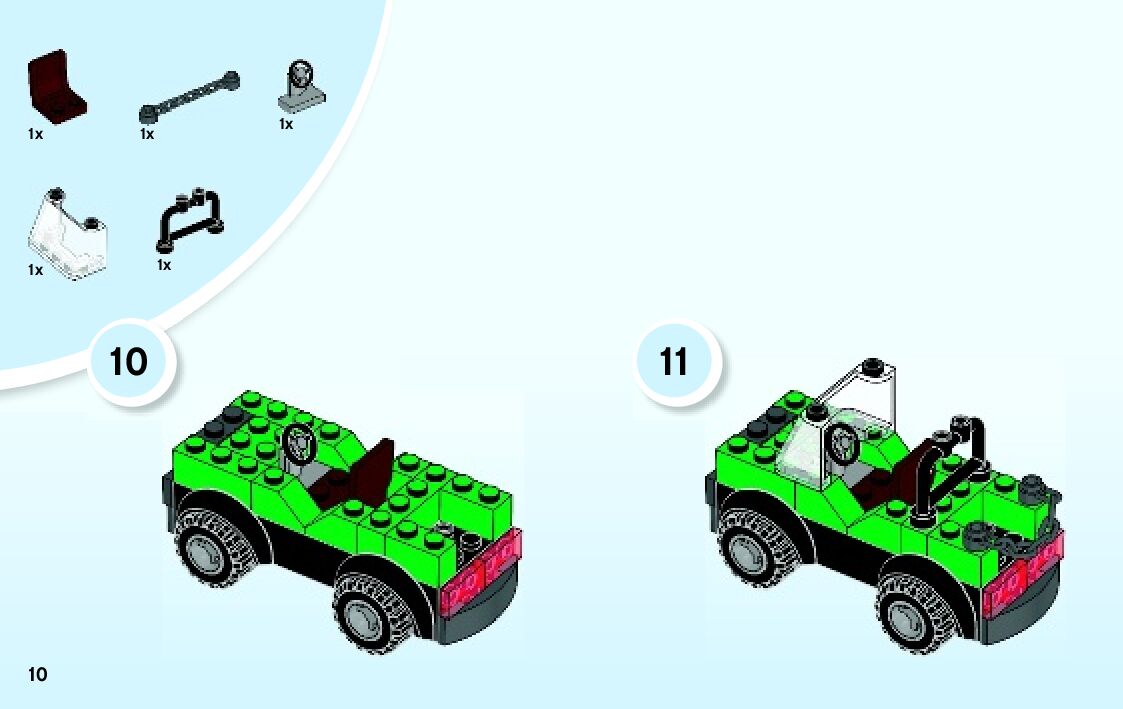 1x
1x
1x
1x
1x

10

11

10