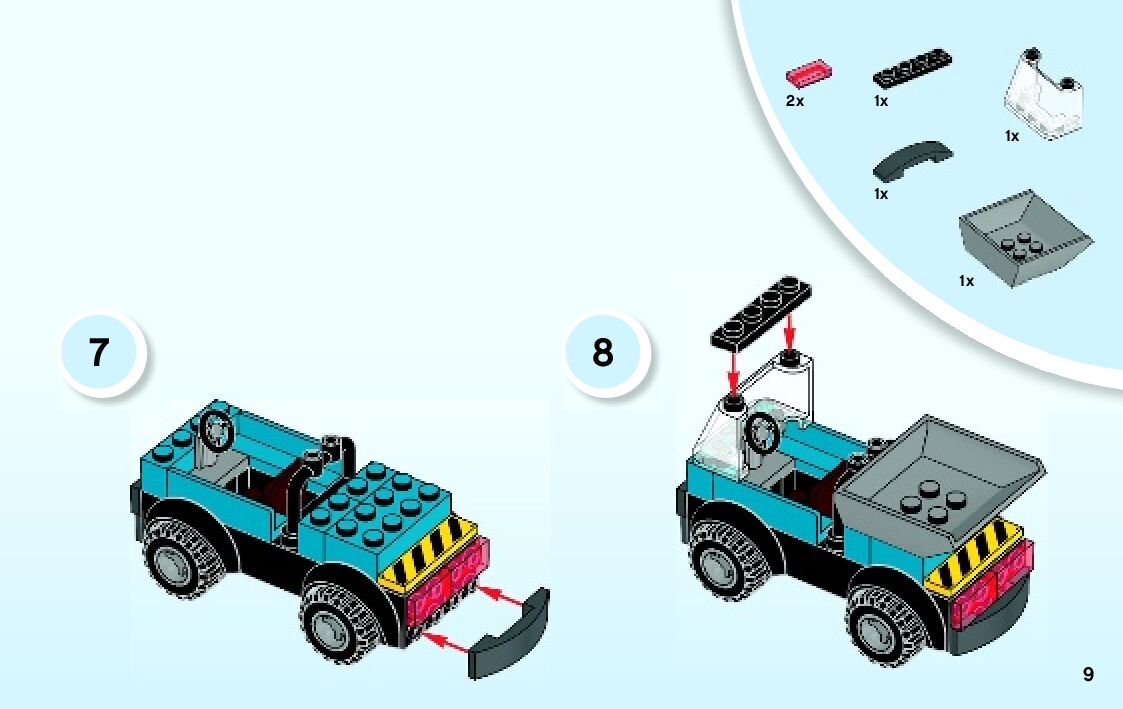 2x

1x

1x

1x

1x

7

8

9