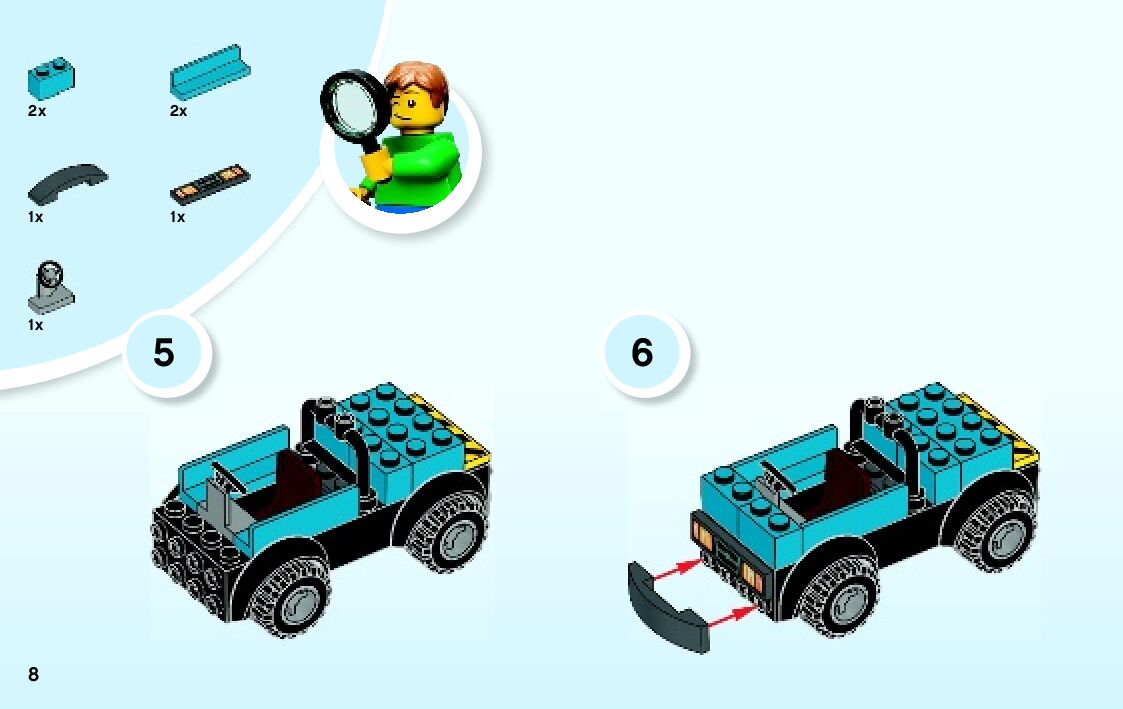 2x
2x
1x
1x
1x

5

6

8