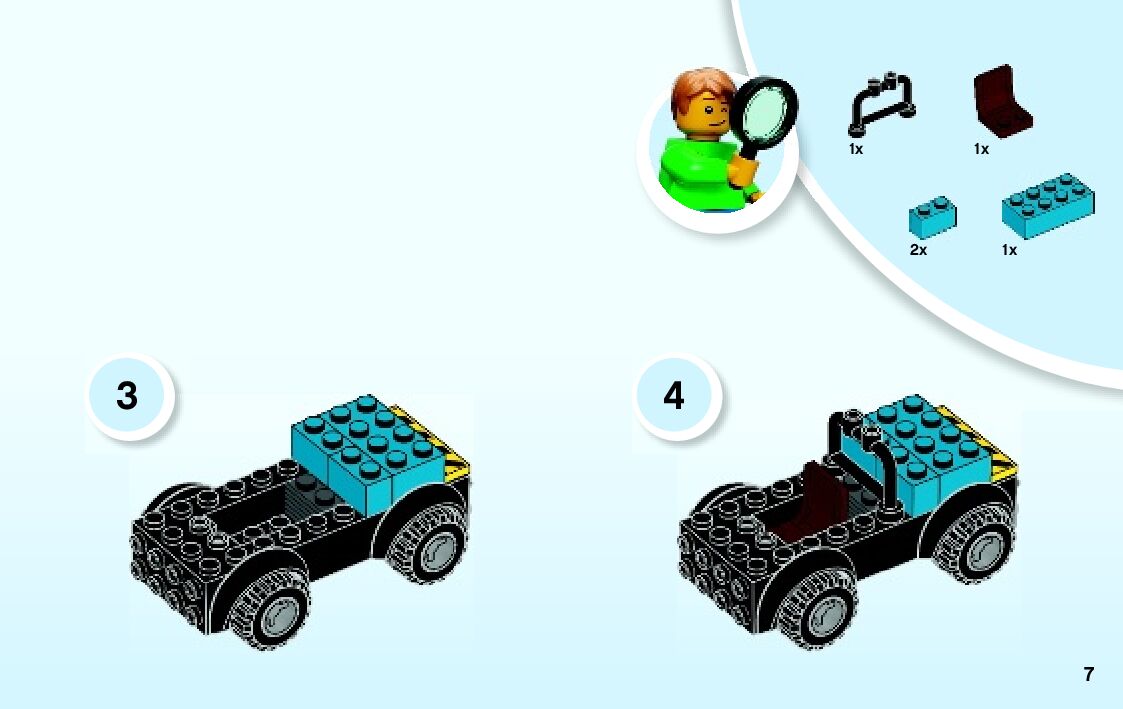 1x
1x
2x
1x

3

4

7