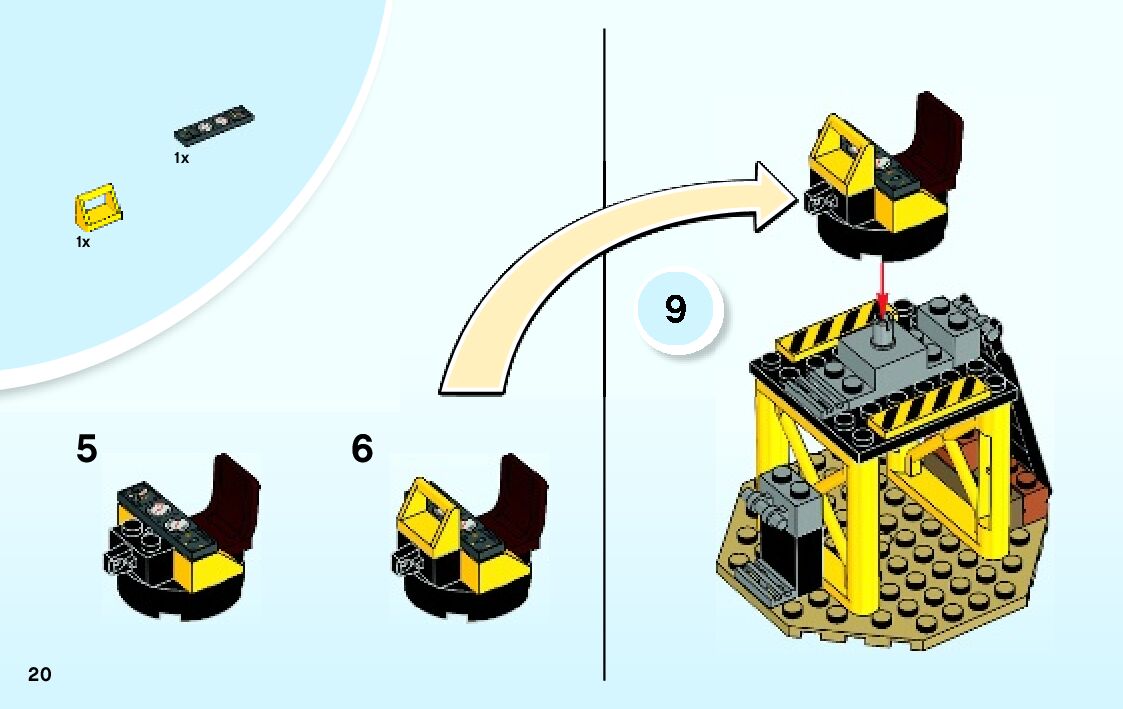 1x

1x

5

6

9

20