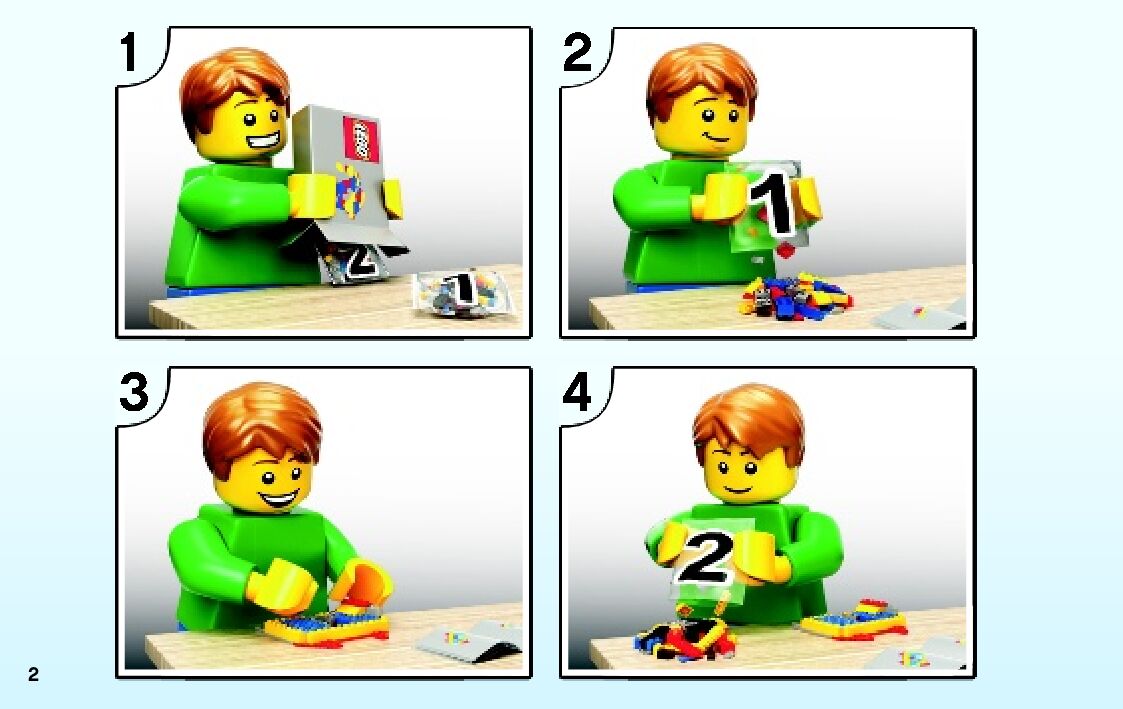 1
2
1
2
1
3
4
2
2