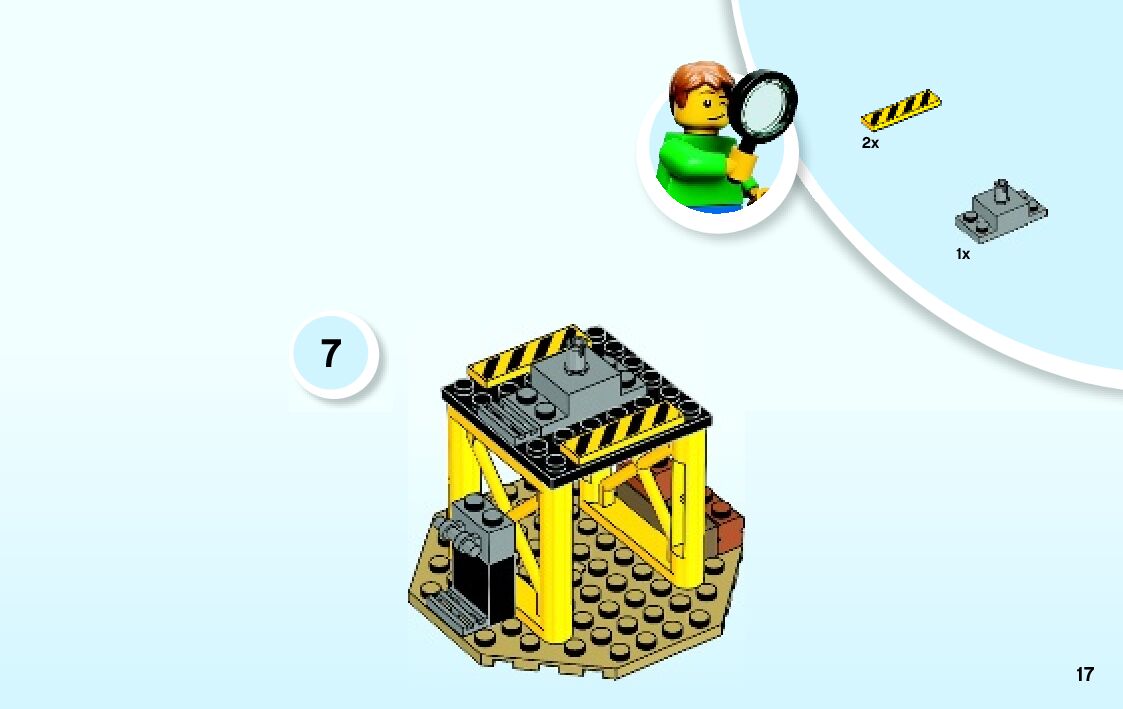 2x

1x

7

17