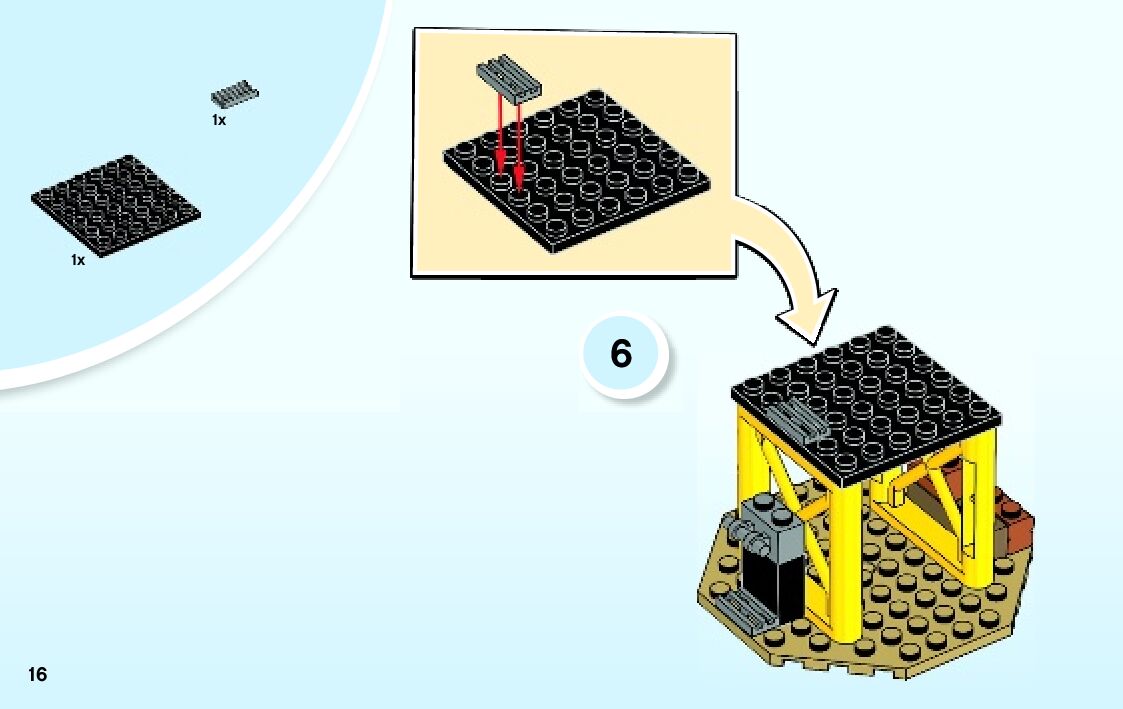 1x

1x

6

16