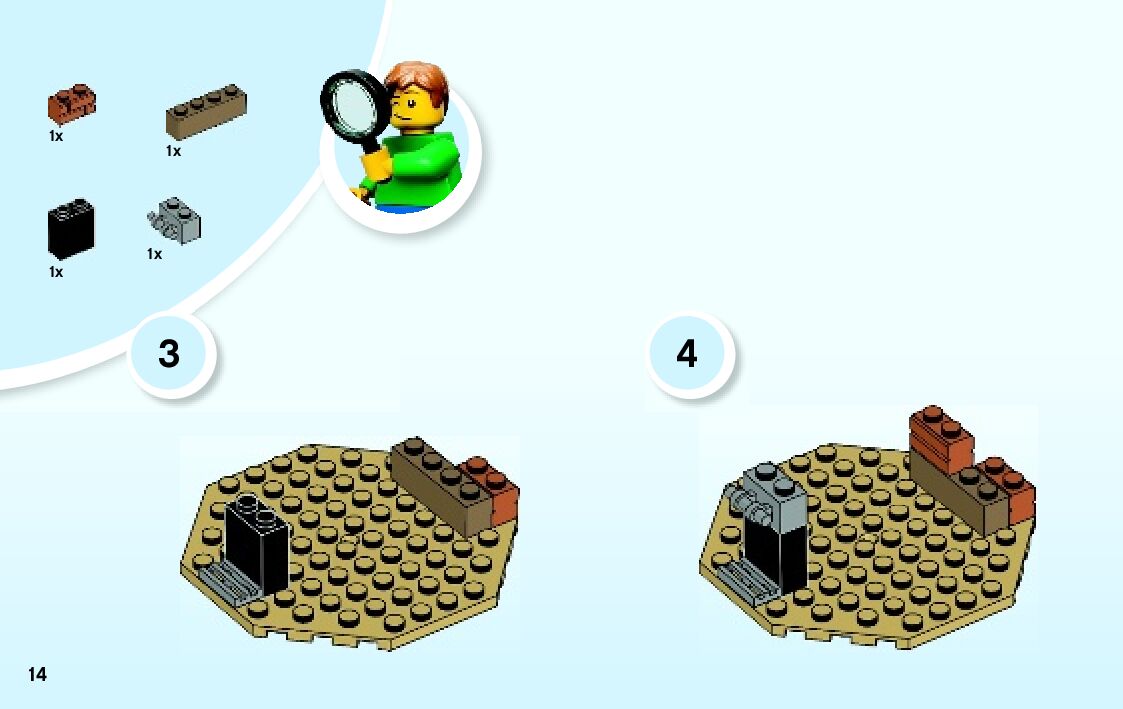 1x

1x

1x

1x

3

4

14