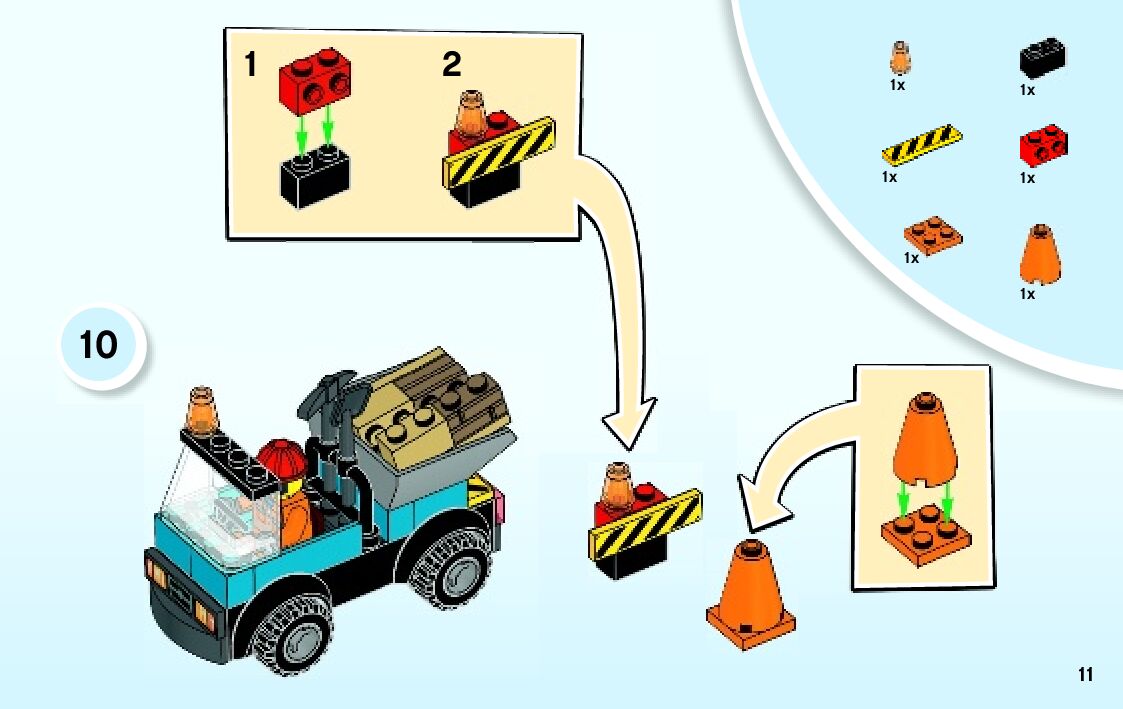 1

2

1x

1x

1x

1x

1x

1x

10

11