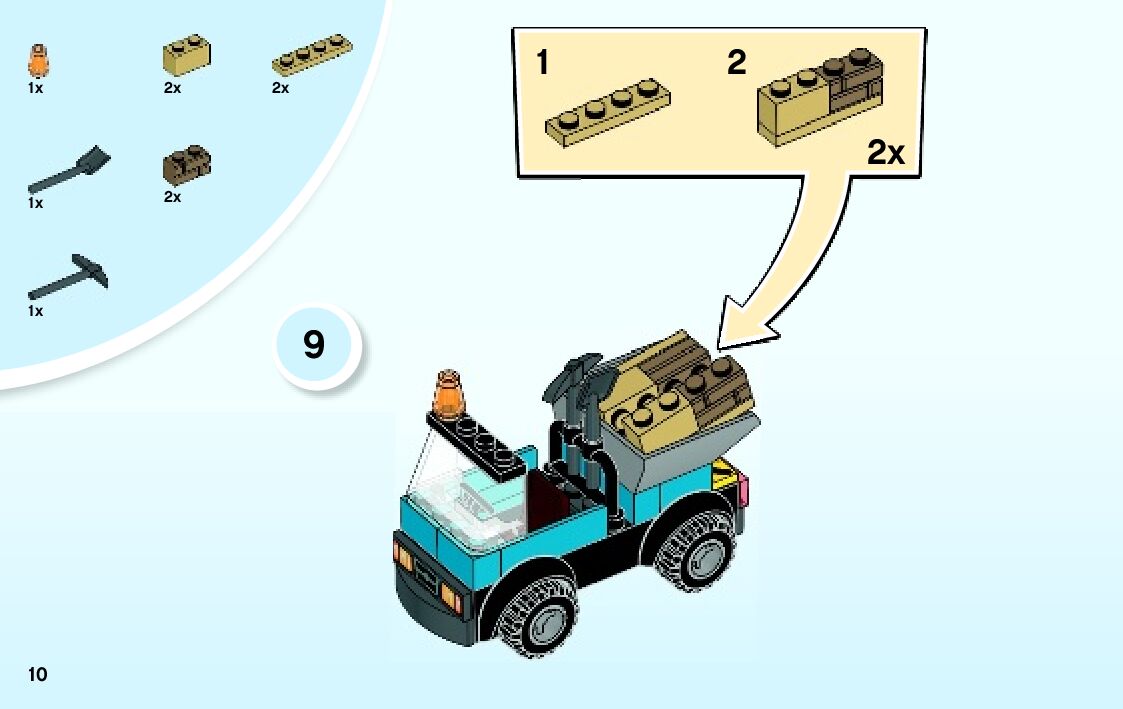 1x
2x
2x
1x
2x
1x

1
2
2x

9

10