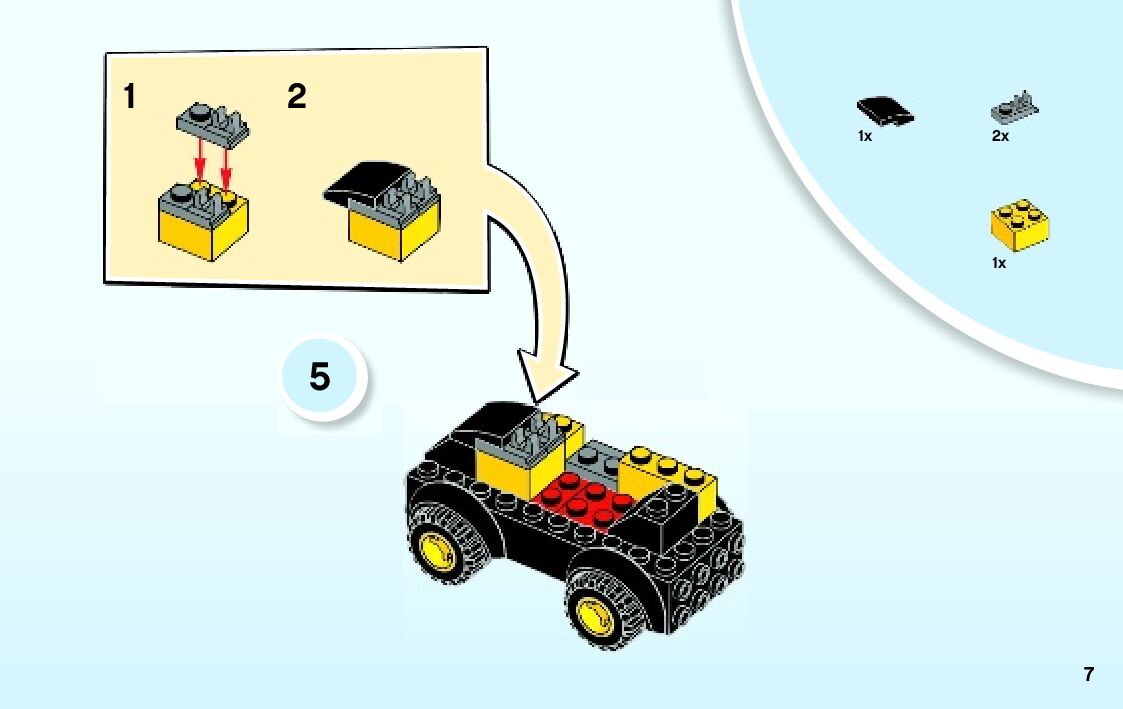 1

2

1x

2x

1x

5

7