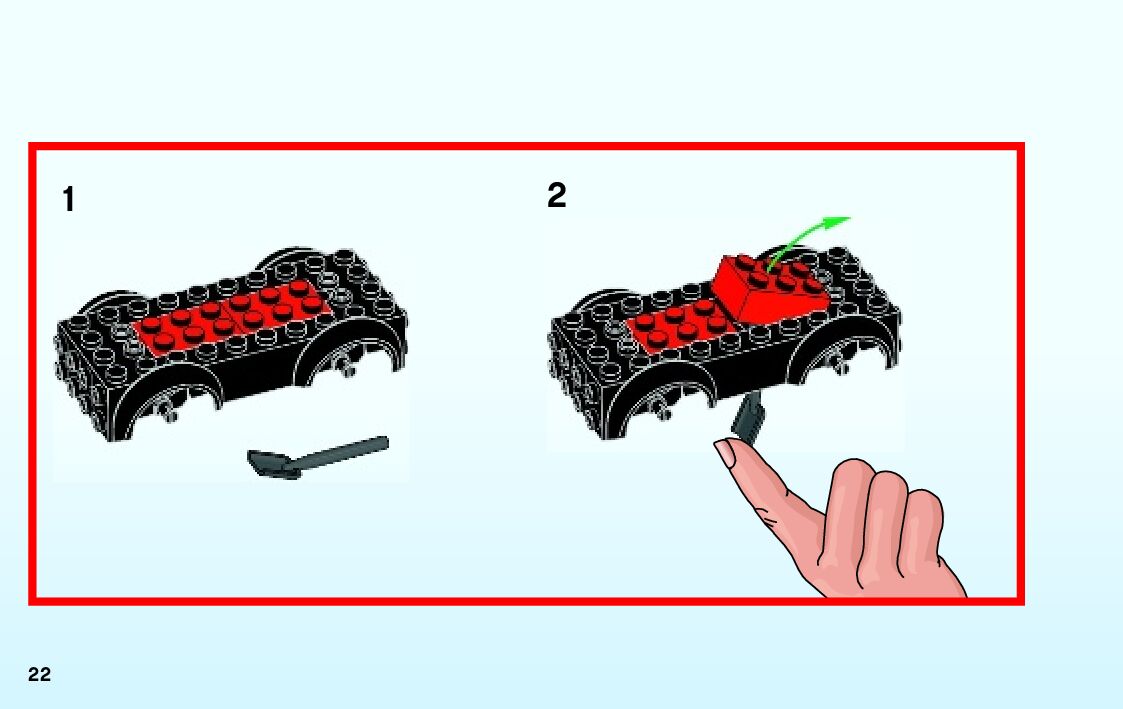 1

2

22