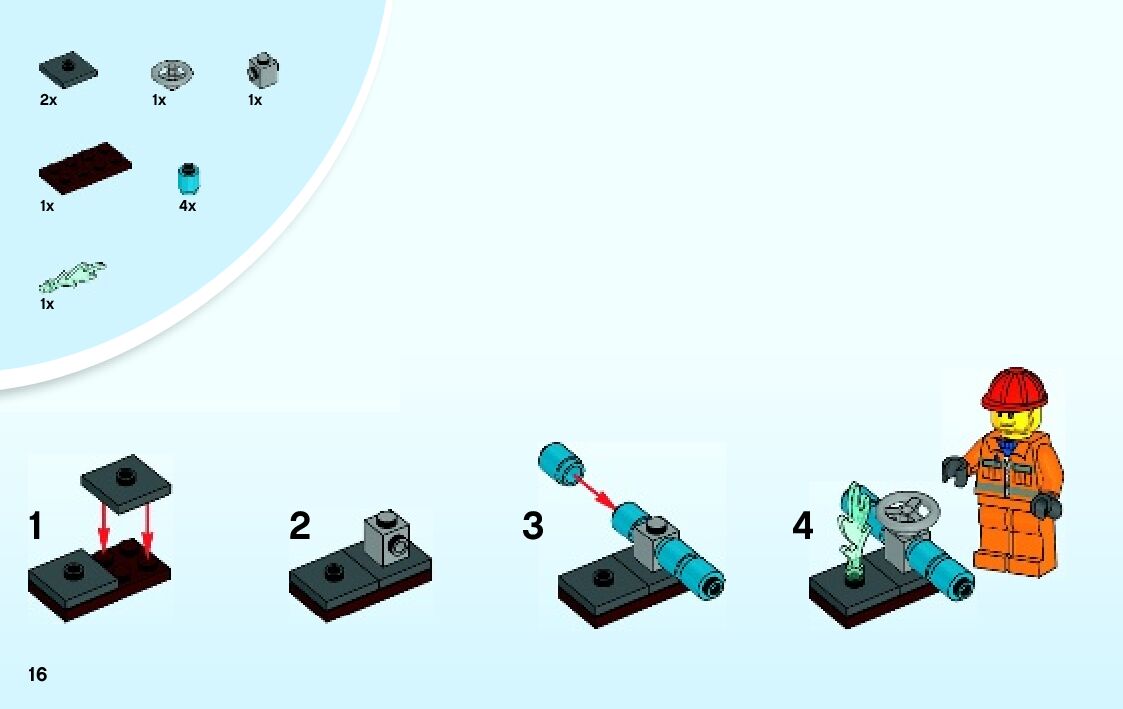 2x 1x 1x

1x 4x

1x

1

2

3

4

16