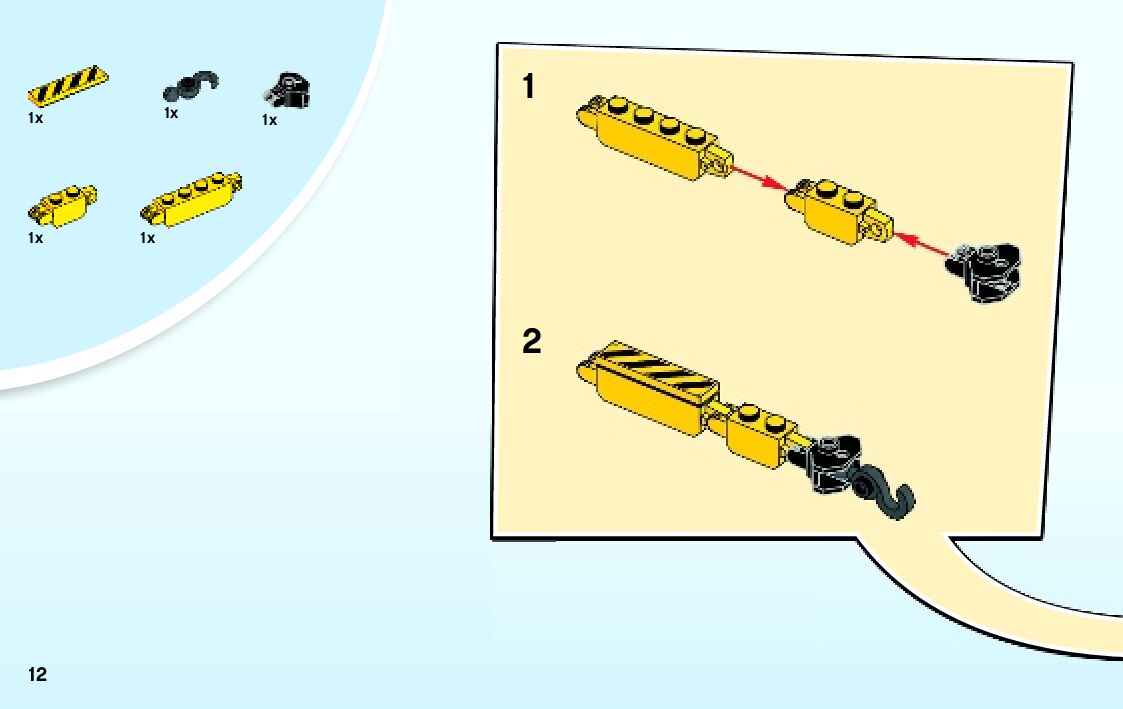 1x
1x
1x
1x
1x

1

2

12