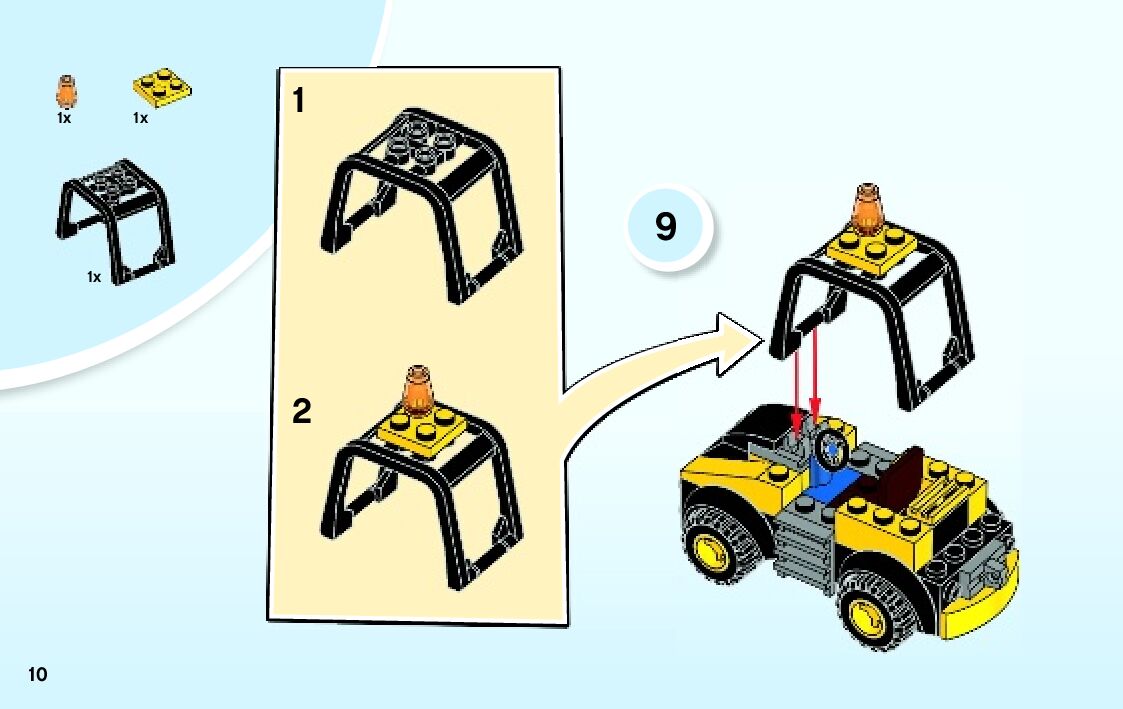 1x 1x

1x

1

2

9

10