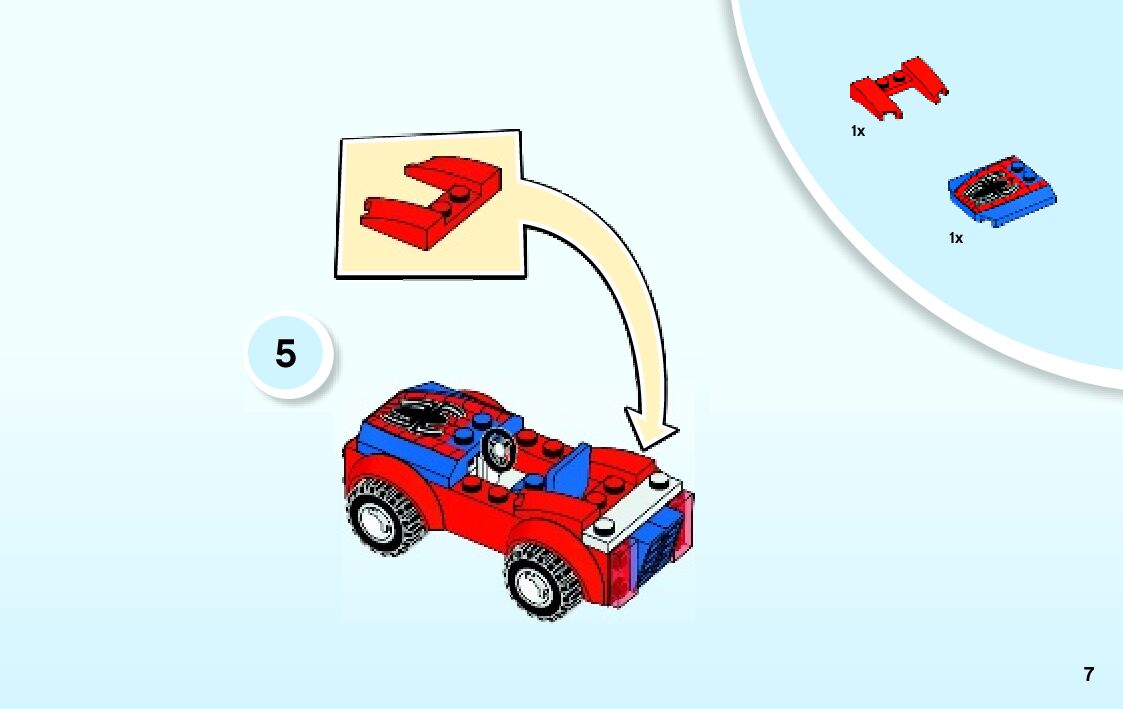 1x

1x

5

7