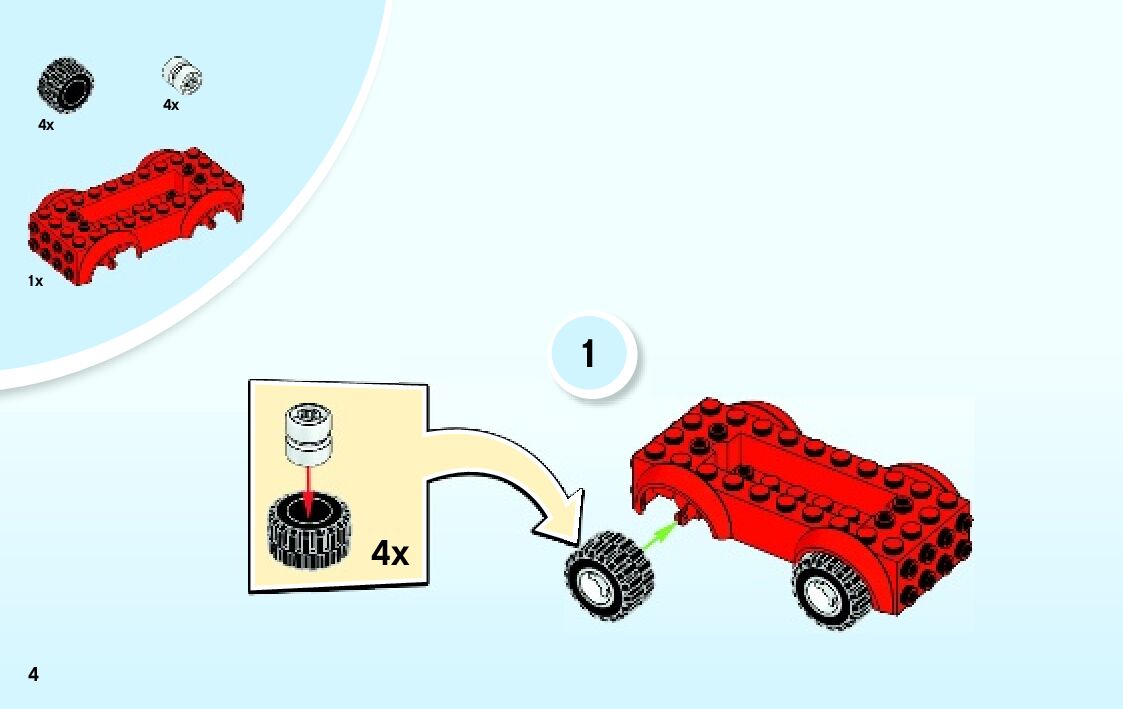 4x
4x
1x
1
4x
4