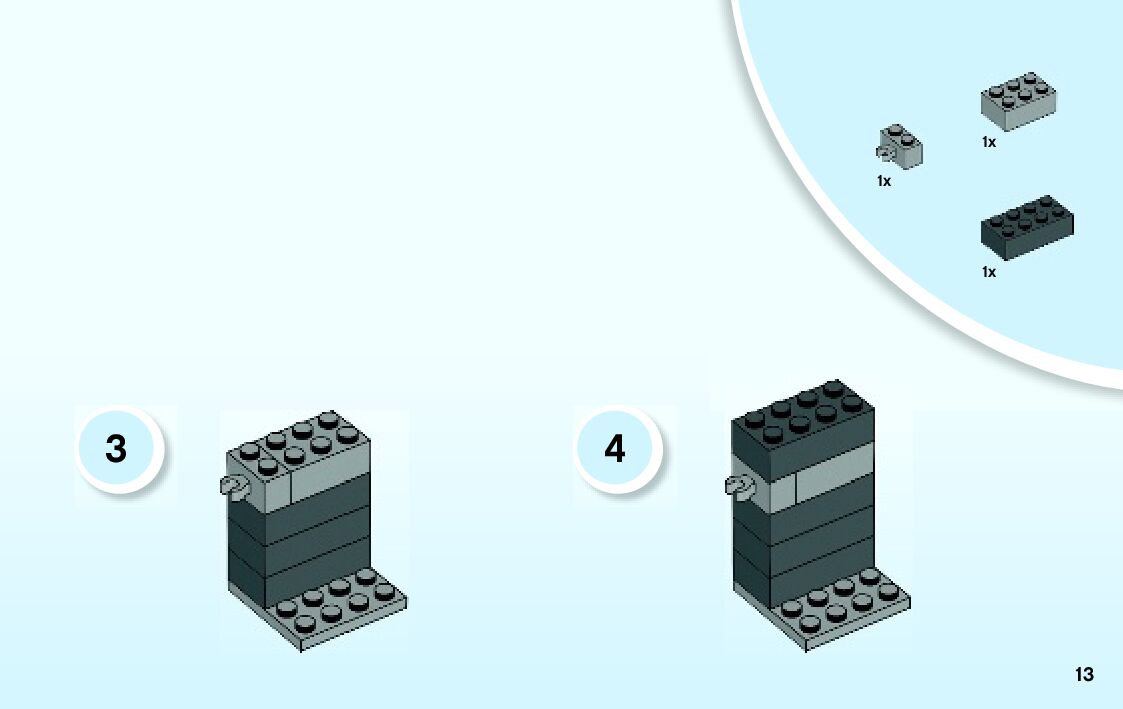 1x

1x

1x

3

4

13