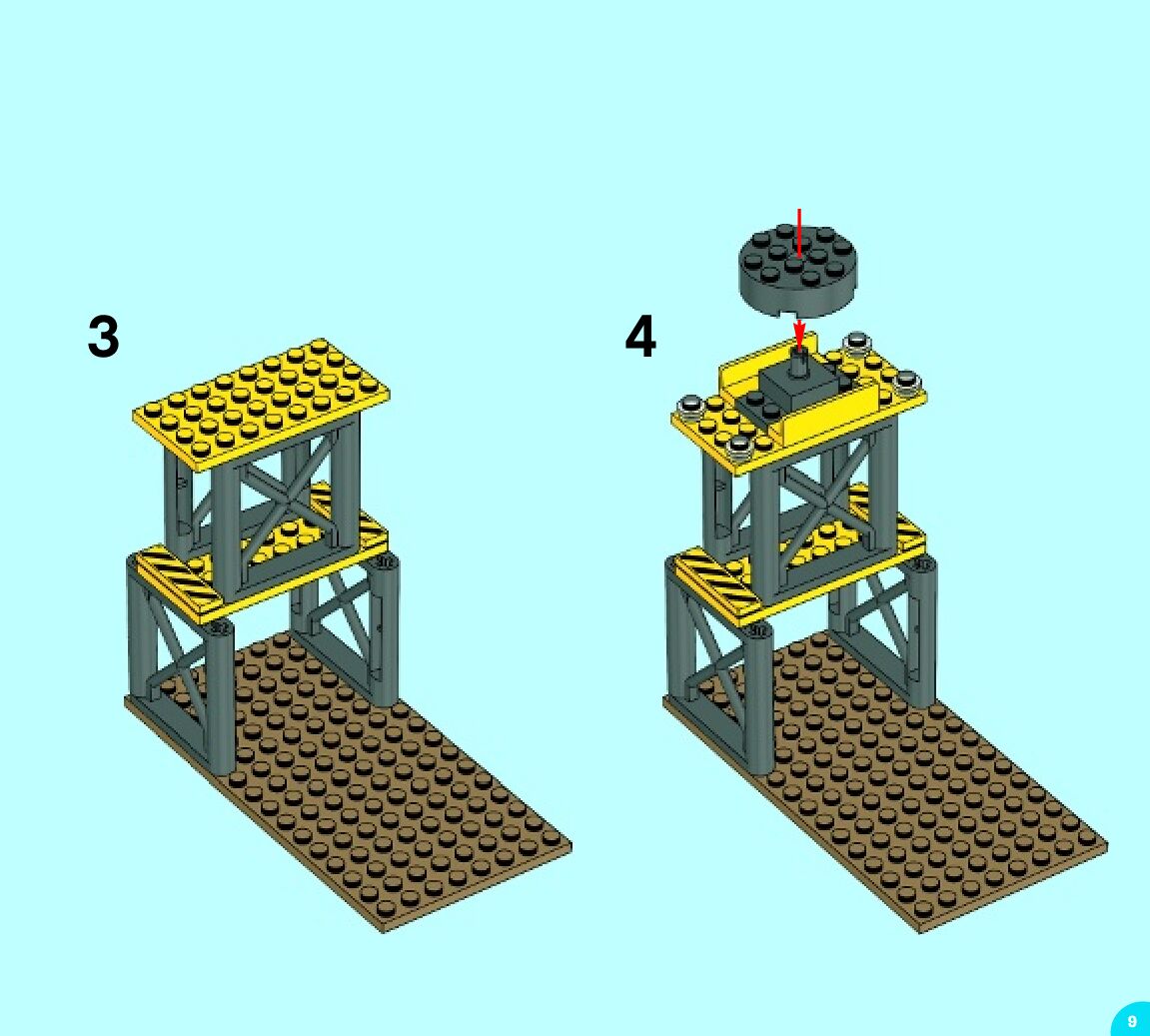 3

4

9