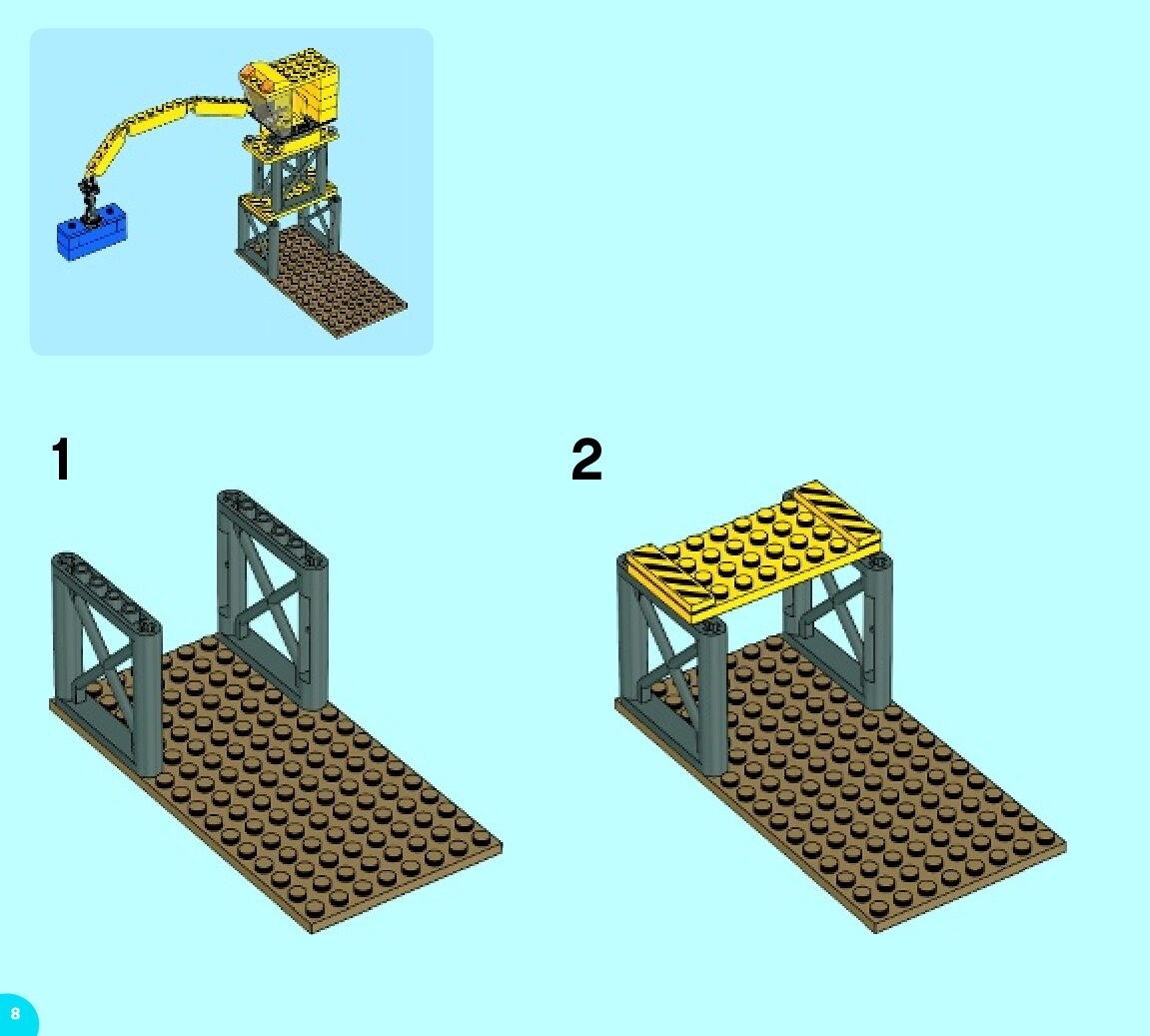 1

2

8