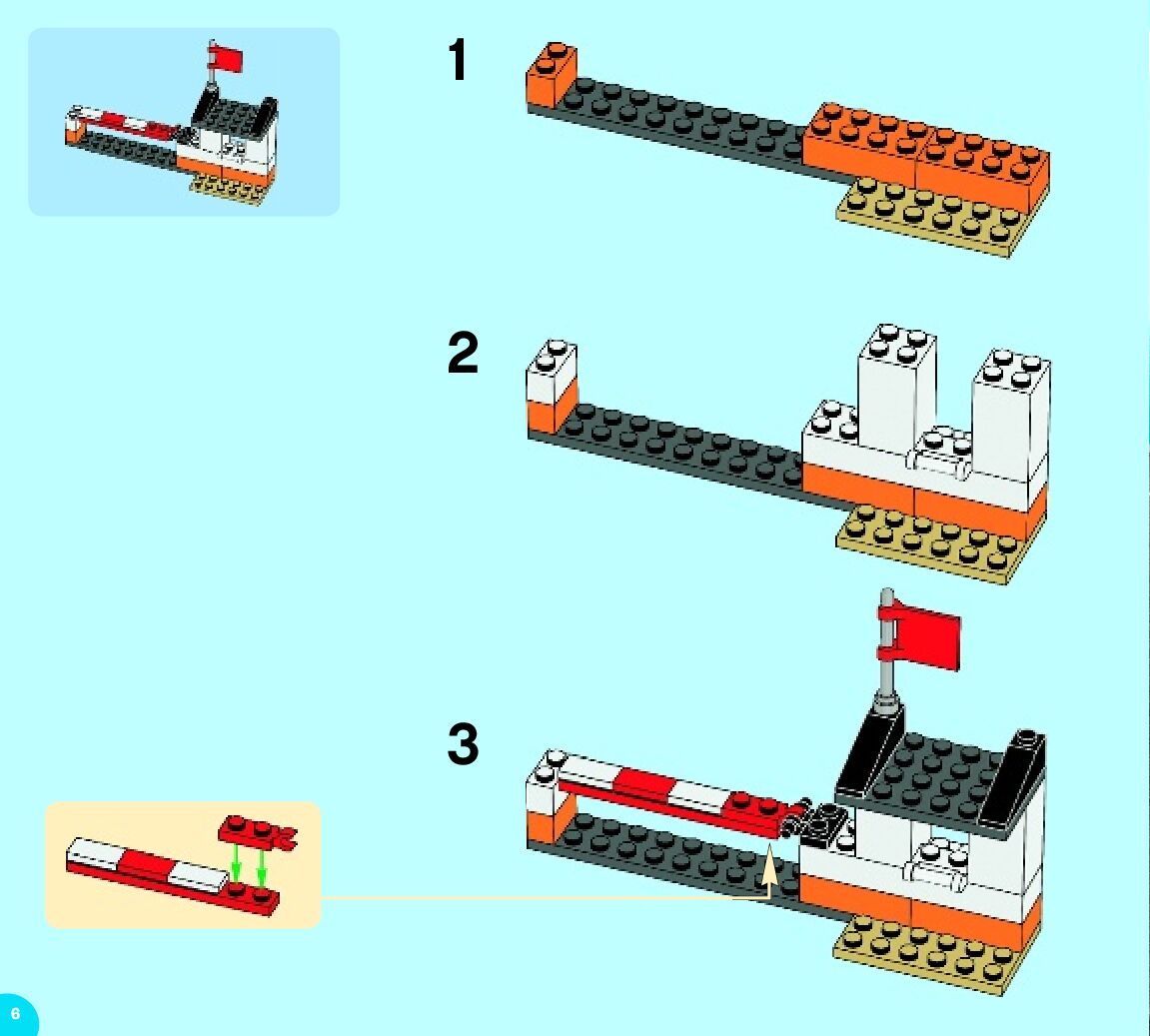 1

2

3

6