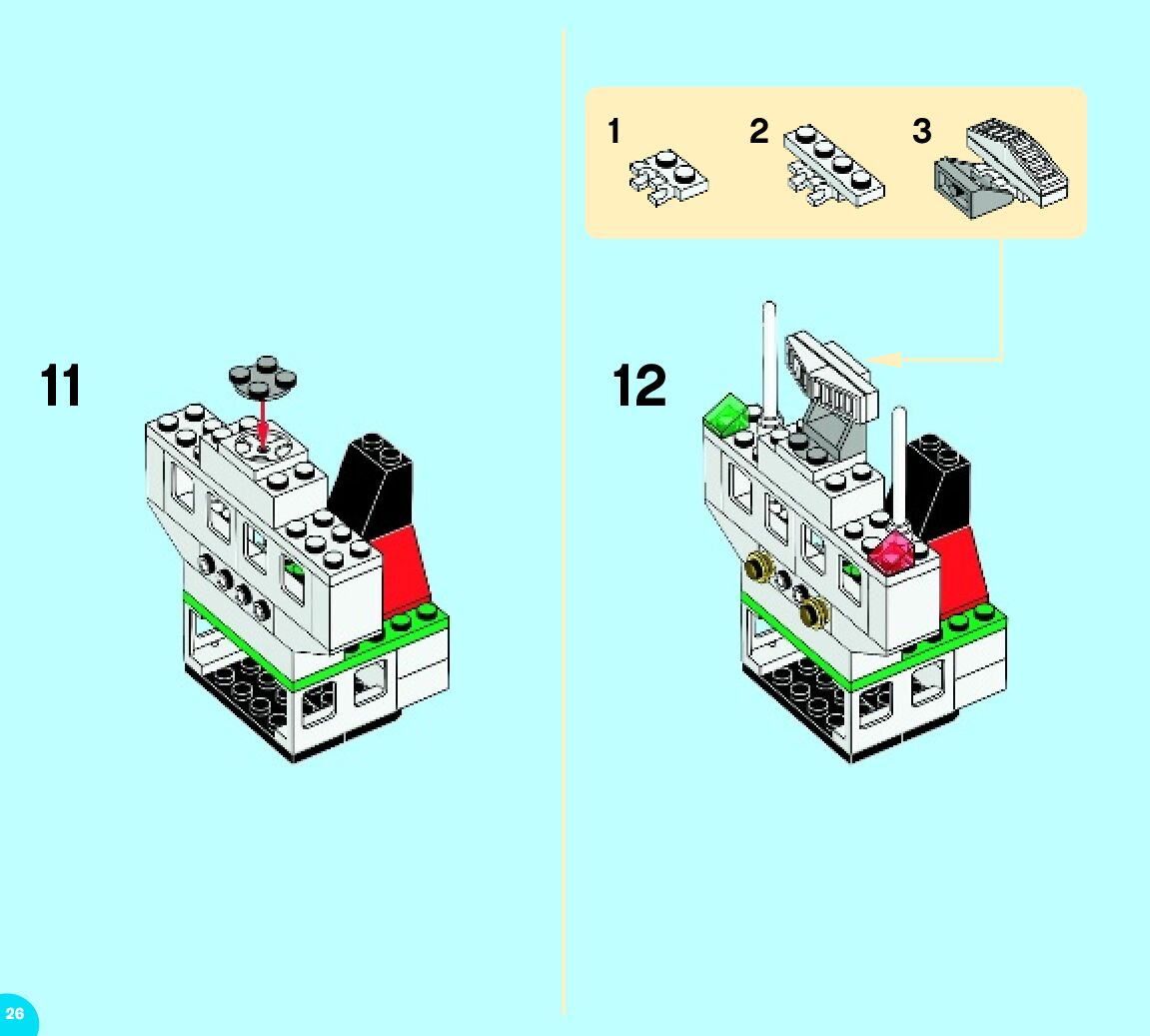 11

1 2 3

12

26