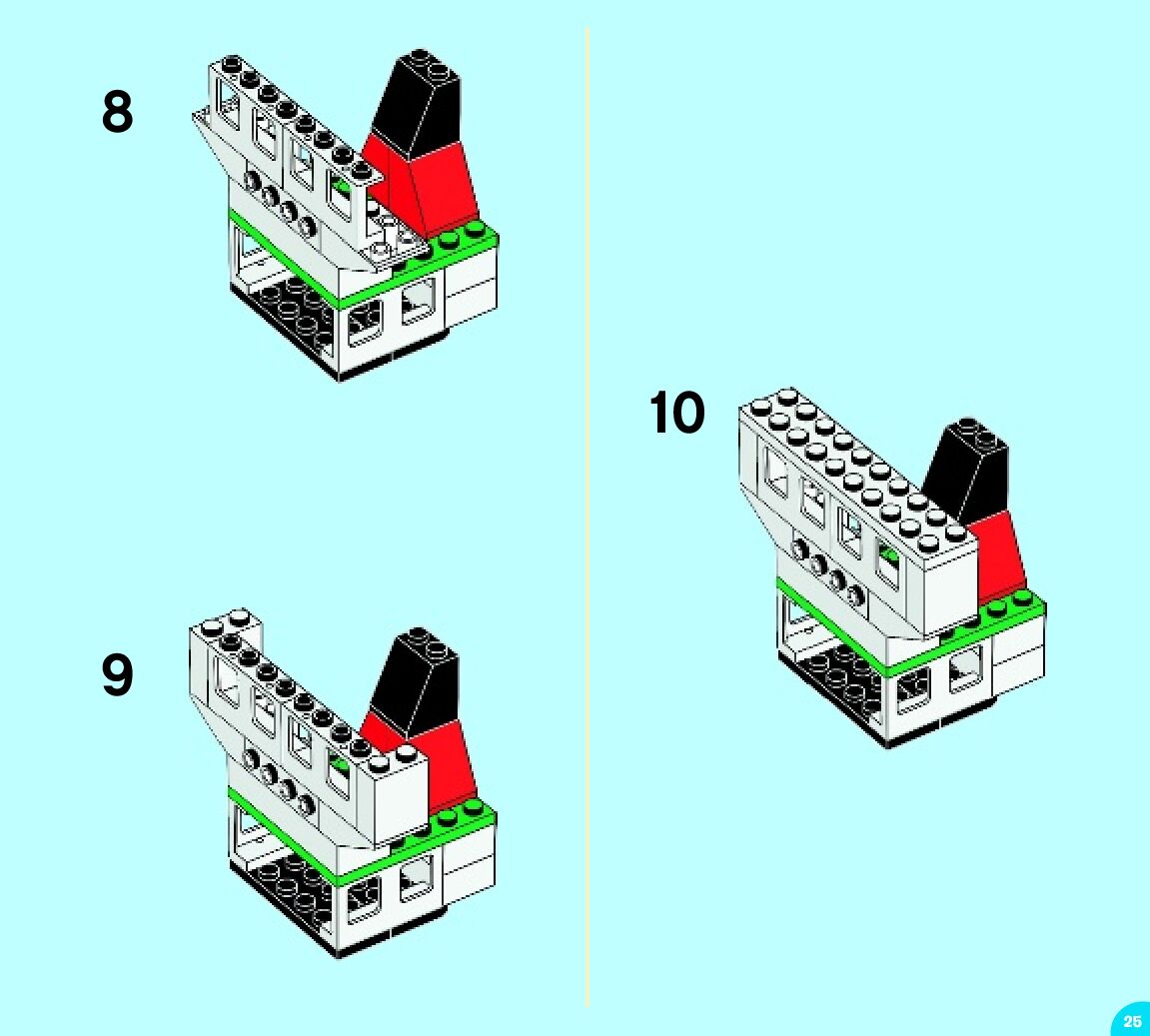 8

9

10

25